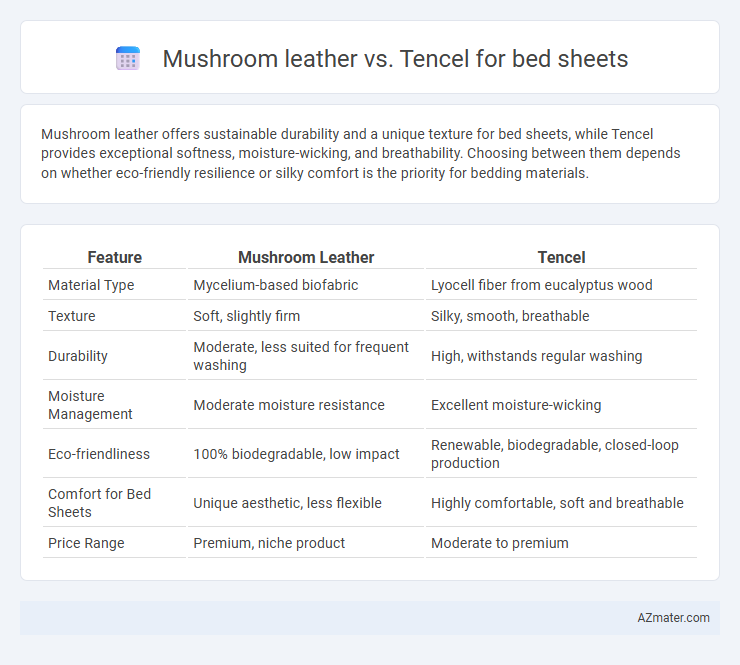 Mushroom leather vs. Tencel for bed sheets

Mushroom leather offers sustainable durability and a unique texture for bed sheets, while Tencel provides exceptional softness, moisture-wicking, and breathability. Choosing between them depends on whether eco-friendly resilience or silky comfort is the priority for bedding materials.

| Feature | Mushroom Leather | Tencel |
|---|---|---|
| Material Type | Mycelium-based biofabric | Lyocell fiber from eucalyptus wood |
| Texture | Soft, slightly firm | Silky, smooth, breathable |
| Durability | Moderate, less suited for frequent washing | High, withstands regular washing |
| Moisture Management | Moderate moisture resistance | Excellent moisture-wicking |
| Eco-friendliness | 100% biodegradable, low impact | Renewable, biodegradable, closed-loop production |
| Comfort for Bed Sheets | Unique aesthetic, less flexible | Highly comfortable, soft and breathable |
| Price Range | Premium, niche product | Moderate to premium |

AZmater.com