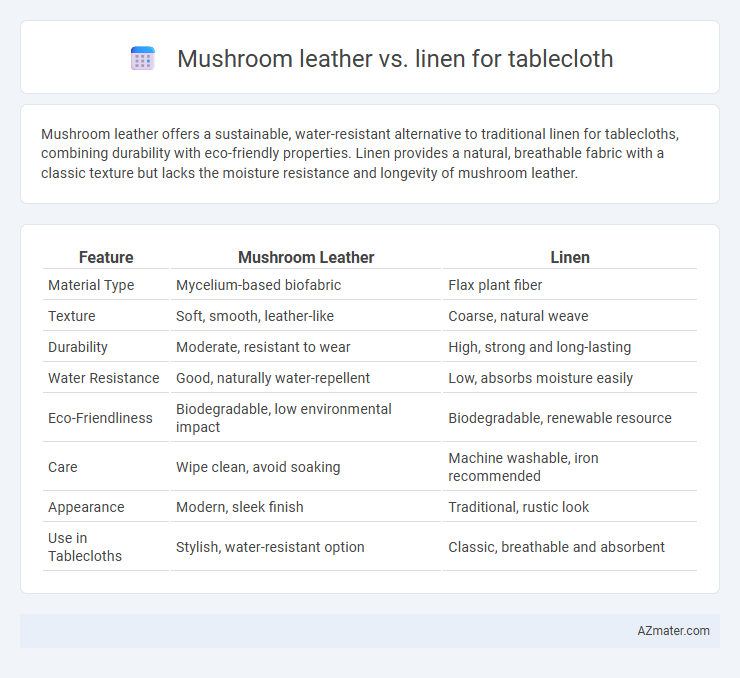 Mushroom leather vs. linen for tablecloth

Mushroom leather offers a sustainable, water-resistant alternative to traditional linen for tablecloths, combining durability with eco-friendly properties. Linen provides a natural, breathable fabric with a classic texture but lacks the moisture resistance and longevity of mushroom leather.

| Feature | Mushroom Leather | Linen |
|---|---|---|
| Material Type | Mycelium-based biofabric | Flax plant fiber |
| Texture | Soft, smooth, leather-like | Coarse, natural weave |
| Durability | Moderate, resistant to wear | High, strong and long-lasting |
| Water Resistance | Good, naturally water-repellent | Low, absorbs moisture easily |
| Eco-Friendliness | Biodegradable, low environmental impact | Biodegradable, renewable resource |
| Care | Wipe clean, avoid soaking | Machine washable, iron recommended |
| Appearance | Modern, sleek finish | Traditional, rustic look |
| Use in Tablecloths | Stylish, water-resistant option | Classic, breathable and absorbent |

AZmater.com