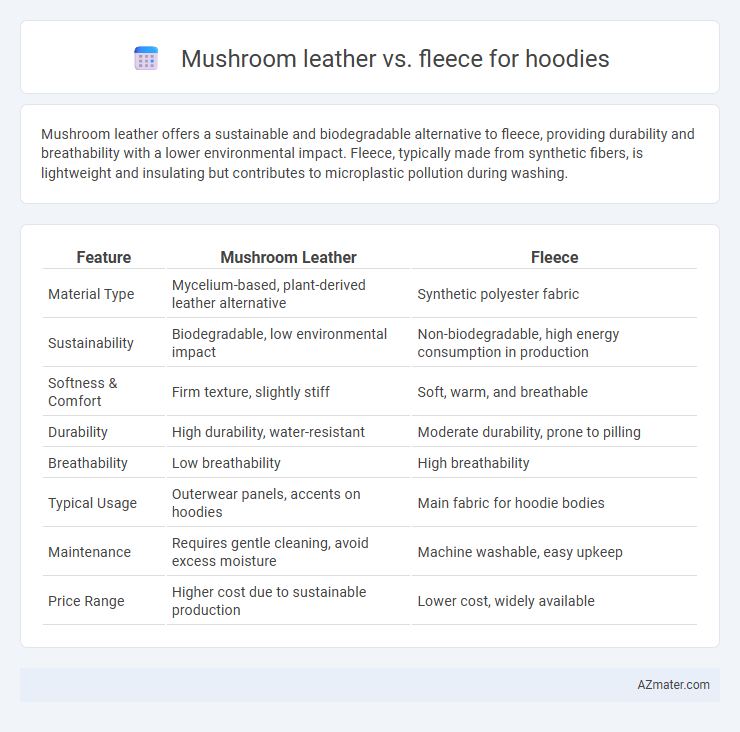 Mushroom leather vs. fleece for hoodies

Mushroom leather offers a sustainable and biodegradable alternative to fleece, providing durability and breathability with a lower environmental impact. Fleece, typically made from synthetic fibers, is lightweight and insulating but contributes to microplastic pollution during washing.

| Feature | Mushroom Leather | Fleece |
|---|---|---|
| Material Type | Mycelium-based, plant-derived leather alternative | Synthetic polyester fabric |
| Sustainability | Biodegradable, low environmental impact | Non-biodegradable, high energy consumption in production |
| Softness & Comfort | Firm texture, slightly stiff | Soft, warm, and breathable |
| Durability | High durability, water-resistant | Moderate durability, prone to pilling |
| Breathability | Low breathability | High breathability |
| Typical Usage | Outerwear panels, accents on hoodies | Main fabric for hoodie bodies |
| Maintenance | Requires gentle cleaning, avoid excess moisture | Machine washable, easy upkeep |
| Price Range | Higher cost due to sustainable production | Lower cost, widely available |

AZmater.com