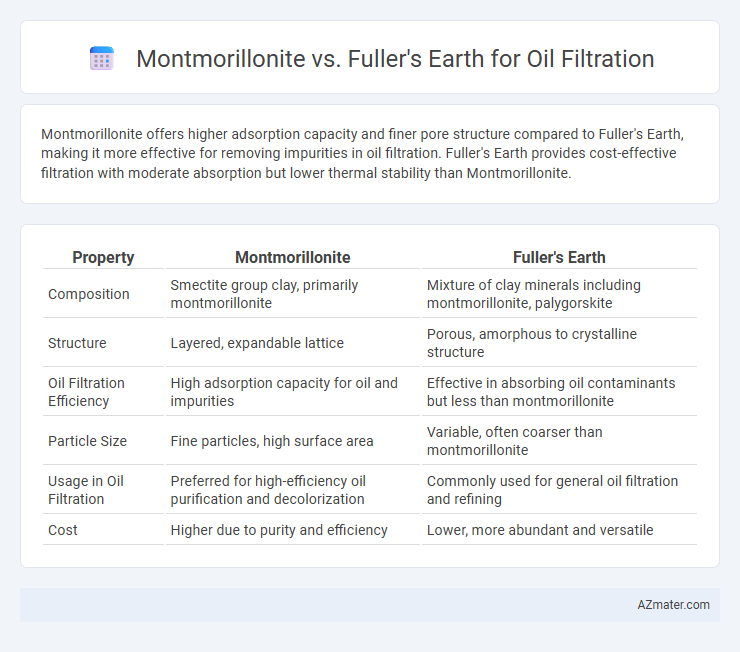 Montmorillonite vs. Fuller's Earth for Oil Filtration

Montmorillonite offers higher adsorption capacity and finer pore structure compared to Fuller's Earth, making it more effective for removing impurities in oil filtration. Fuller's Earth provides cost-effective filtration with moderate absorption but lower thermal stability than Montmorillonite.

| Property | Montmorillonite | Fuller's Earth |
|---|---|---|
| Composition | Smectite group clay, primarily montmorillonite | Mixture of clay minerals including montmorillonite, palygorskite |
| Structure | Layered, expandable lattice | Porous, amorphous to crystalline structure |
| Oil Filtration Efficiency | High adsorption capacity for oil and impurities | Effective in absorbing oil contaminants but less than montmorillonite |
| Particle Size | Fine particles, high surface area | Variable, often coarser than montmorillonite |
| Usage in Oil Filtration | Preferred for high-efficiency oil purification and decolorization | Commonly used for general oil filtration and refining |
| Cost | Higher due to purity and efficiency | Lower, more abundant and versatile |

AZmater.com