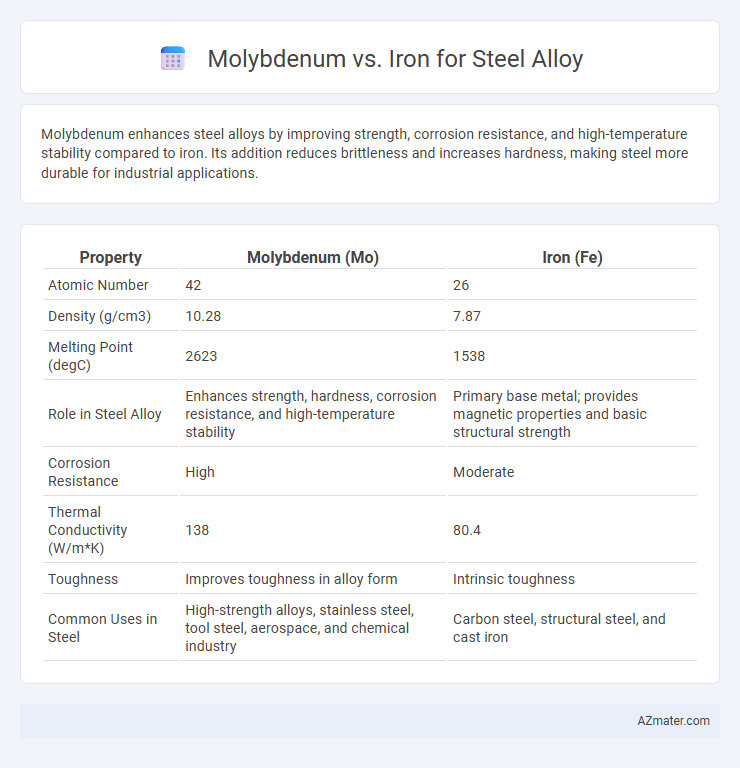 Molybdenum vs. Iron for Steel Alloy

Molybdenum enhances steel alloys by improving strength, corrosion resistance, and high-temperature stability compared to iron. Its addition reduces brittleness and increases hardness, making steel more durable for industrial applications.

| Property | Molybdenum (Mo) | Iron (Fe) |
|---|---|---|
| Atomic Number | 42 | 26 |
| Density (g/cm3) | 10.28 | 7.87 |
| Melting Point (degC) | 2623 | 1538 |
| Role in Steel Alloy | Enhances strength, hardness, corrosion resistance, and high-temperature stability | Primary base metal; provides magnetic properties and basic structural strength |
| Corrosion Resistance | High | Moderate |
| Thermal Conductivity (W/m*K) | 138 | 80.4 |
| Toughness | Improves toughness in alloy form | Intrinsic toughness |
| Common Uses in Steel | High-strength alloys, stainless steel, tool steel, aerospace, and chemical industry | Carbon steel, structural steel, and cast iron |

AZmater.com