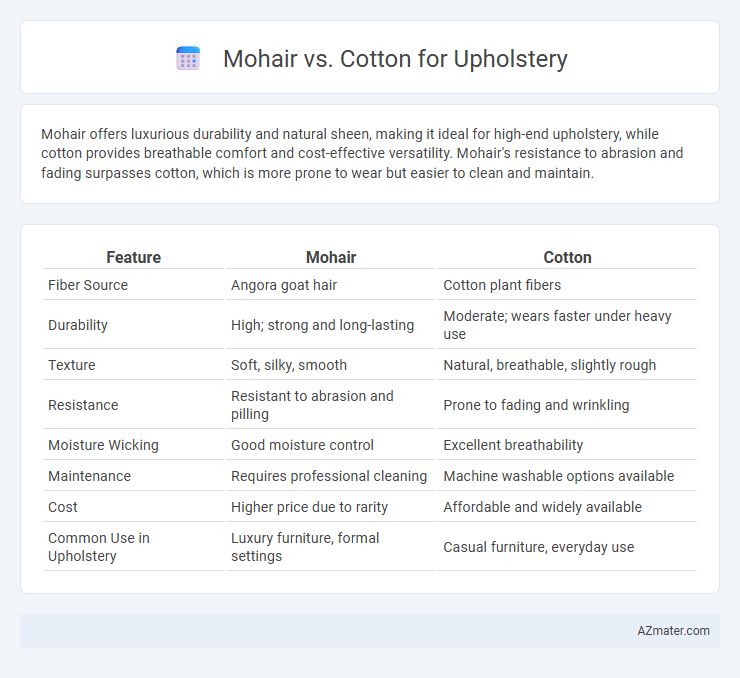 Mohair vs. Cotton for Upholstery

Mohair offers luxurious durability and natural sheen, making it ideal for high-end upholstery, while cotton provides breathable comfort and cost-effective versatility. Mohair's resistance to abrasion and fading surpasses cotton, which is more prone to wear but easier to clean and maintain.

| Feature | Mohair | Cotton |
|---|---|---|
| Fiber Source | Angora goat hair | Cotton plant fibers |
| Durability | High; strong and long-lasting | Moderate; wears faster under heavy use |
| Texture | Soft, silky, smooth | Natural, breathable, slightly rough |
| Resistance | Resistant to abrasion and pilling | Prone to fading and wrinkling |
| Moisture Wicking | Good moisture control | Excellent breathability |
| Maintenance | Requires professional cleaning | Machine washable options available |
| Cost | Higher price due to rarity | Affordable and widely available |
| Common Use in Upholstery | Luxury furniture, formal settings | Casual furniture, everyday use |

AZmater.com