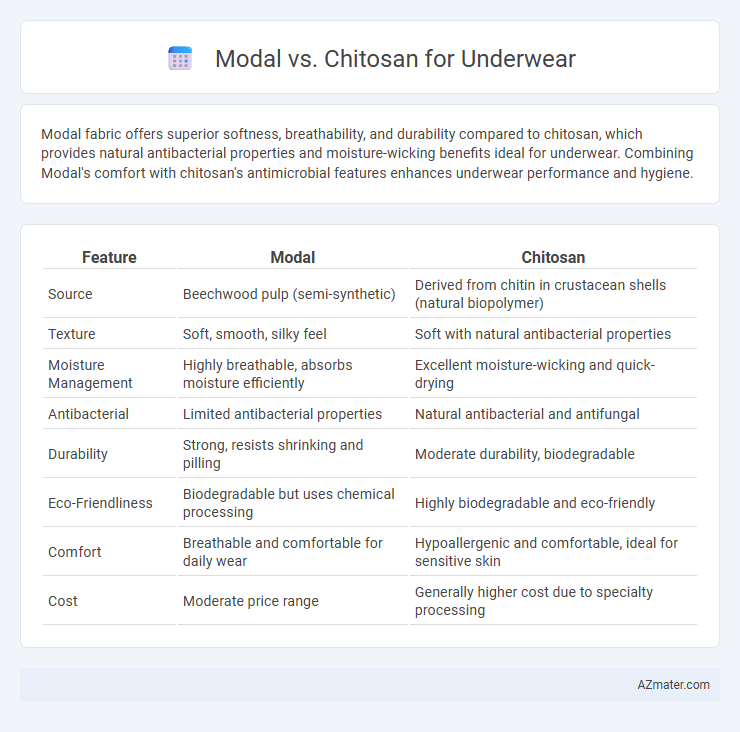 Modal vs. Chitosan for Underwear

Modal fabric offers superior softness, breathability, and durability compared to chitosan, which provides natural antibacterial properties and moisture-wicking benefits ideal for underwear. Combining Modal's comfort with chitosan's antimicrobial features enhances underwear performance and hygiene.

| Feature | Modal | Chitosan |
|---|---|---|
| Source | Beechwood pulp (semi-synthetic) | Derived from chitin in crustacean shells (natural biopolymer) |
| Texture | Soft, smooth, silky feel | Soft with natural antibacterial properties |
| Moisture Management | Highly breathable, absorbs moisture efficiently | Excellent moisture-wicking and quick-drying |
| Antibacterial | Limited antibacterial properties | Natural antibacterial and antifungal |
| Durability | Strong, resists shrinking and pilling | Moderate durability, biodegradable |
| Eco-Friendliness | Biodegradable but uses chemical processing | Highly biodegradable and eco-friendly |
| Comfort | Breathable and comfortable for daily wear | Hypoallergenic and comfortable, ideal for sensitive skin |
| Cost | Moderate price range | Generally higher cost due to specialty processing |

AZmater.com