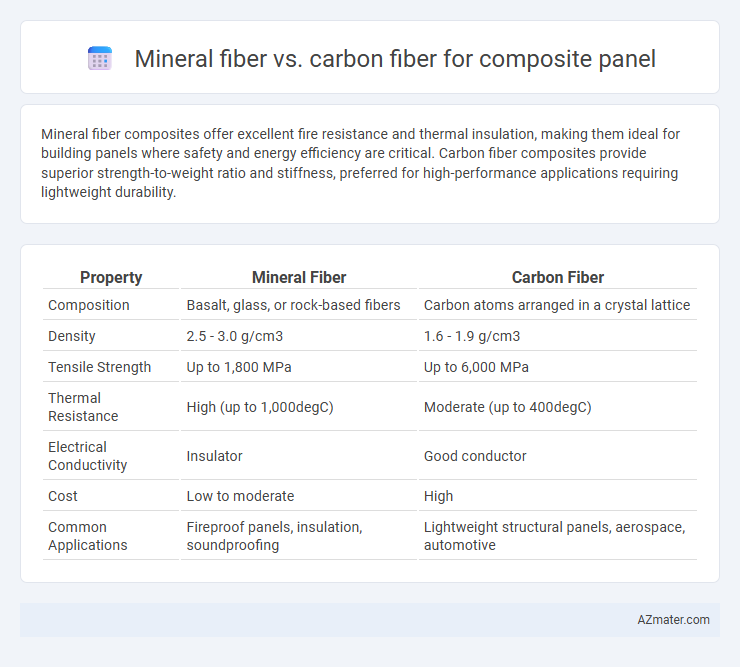 Mineral fiber vs. carbon fiber for composite panel

Mineral fiber composites offer excellent fire resistance and thermal insulation, making them ideal for building panels where safety and energy efficiency are critical. Carbon fiber composites provide superior strength-to-weight ratio and stiffness, preferred for high-performance applications requiring lightweight durability.

| Property | Mineral Fiber | Carbon Fiber |
|---|---|---|
| Composition | Basalt, glass, or rock-based fibers | Carbon atoms arranged in a crystal lattice |
| Density | 2.5 - 3.0 g/cm3 | 1.6 - 1.9 g/cm3 |
| Tensile Strength | Up to 1,800 MPa | Up to 6,000 MPa |
| Thermal Resistance | High (up to 1,000degC) | Moderate (up to 400degC) |
| Electrical Conductivity | Insulator | Good conductor |
| Cost | Low to moderate | High |
| Common Applications | Fireproof panels, insulation, soundproofing | Lightweight structural panels, aerospace, automotive |

AZmater.com