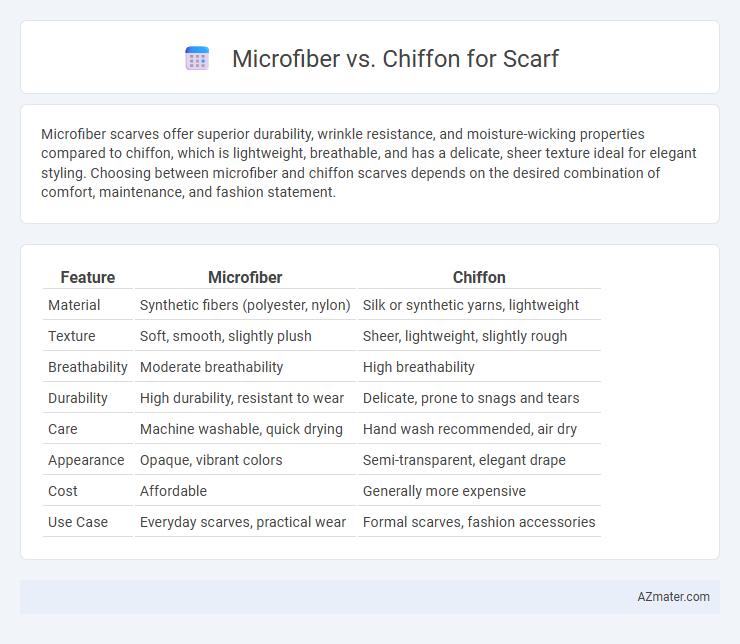 Microfiber vs. Chiffon for Scarf

Microfiber scarves offer superior durability, wrinkle resistance, and moisture-wicking properties compared to chiffon, which is lightweight, breathable, and has a delicate, sheer texture ideal for elegant styling. Choosing between microfiber and chiffon scarves depends on the desired combination of comfort, maintenance, and fashion statement.

| Feature | Microfiber | Chiffon |
|---|---|---|
| Material | Synthetic fibers (polyester, nylon) | Silk or synthetic yarns, lightweight |
| Texture | Soft, smooth, slightly plush | Sheer, lightweight, slightly rough |
| Breathability | Moderate breathability | High breathability |
| Durability | High durability, resistant to wear | Delicate, prone to snags and tears |
| Care | Machine washable, quick drying | Hand wash recommended, air dry |
| Appearance | Opaque, vibrant colors | Semi-transparent, elegant drape |
| Cost | Affordable | Generally more expensive |
| Use Case | Everyday scarves, practical wear | Formal scarves, fashion accessories |

AZmater.com