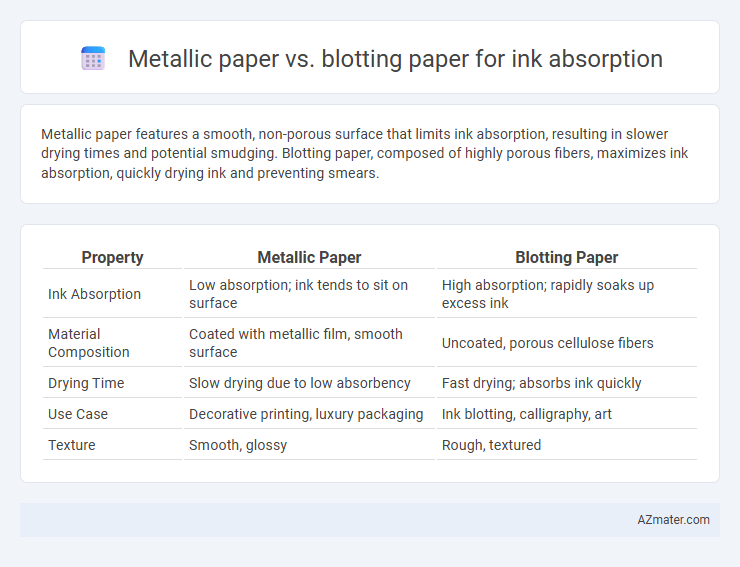 Metallic paper vs. blotting paper for ink absorption

Metallic paper features a smooth, non-porous surface that limits ink absorption, resulting in slower drying times and potential smudging. Blotting paper, composed of highly porous fibers, maximizes ink absorption, quickly drying ink and preventing smears.

| Property | Metallic Paper | Blotting Paper |
|---|---|---|
| Ink Absorption | Low absorption; ink tends to sit on surface | High absorption; rapidly soaks up excess ink |
| Material Composition | Coated with metallic film, smooth surface | Uncoated, porous cellulose fibers |
| Drying Time | Slow drying due to low absorbency | Fast drying; absorbs ink quickly |
| Use Case | Decorative printing, luxury packaging | Ink blotting, calligraphy, art |
| Texture | Smooth, glossy | Rough, textured |

AZmater.com