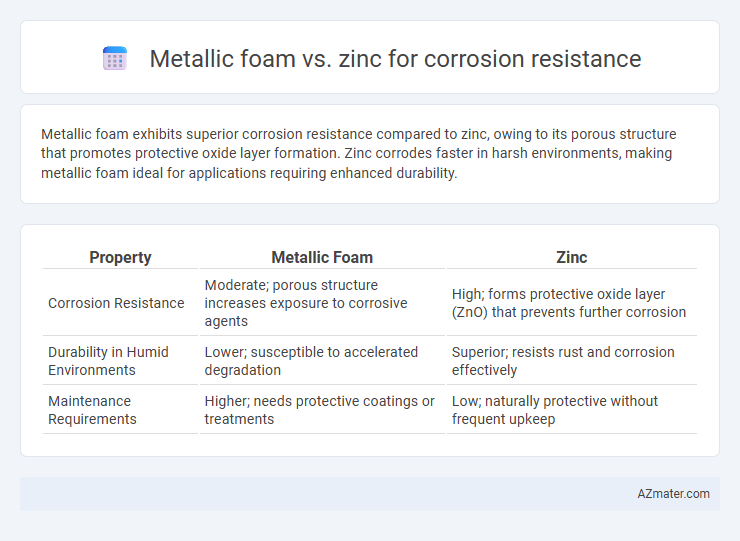 Metallic foam vs. zinc for corrosion resistance

Metallic foam exhibits superior corrosion resistance compared to zinc, owing to its porous structure that promotes protective oxide layer formation. Zinc corrodes faster in harsh environments, making metallic foam ideal for applications requiring enhanced durability.

| Property | Metallic Foam | Zinc |
|---|---|---|
| Corrosion Resistance | Moderate; porous structure increases exposure to corrosive agents | High; forms protective oxide layer (ZnO) that prevents further corrosion |
| Durability in Humid Environments | Lower; susceptible to accelerated degradation | Superior; resists rust and corrosion effectively |
| Maintenance Requirements | Higher; needs protective coatings or treatments | Low; naturally protective without frequent upkeep |

AZmater.com