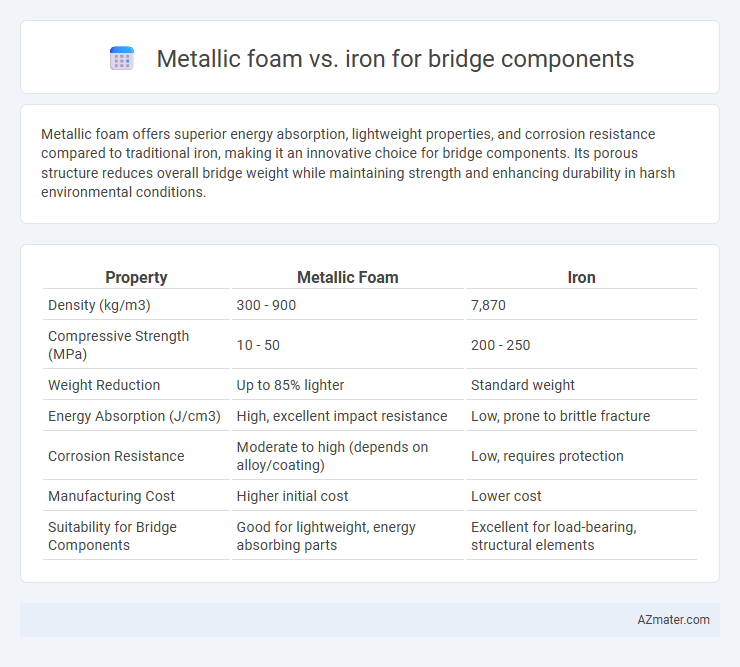 Metallic foam vs. iron for bridge components

Metallic foam offers superior energy absorption, lightweight properties, and corrosion resistance compared to traditional iron, making it an innovative choice for bridge components. Its porous structure reduces overall bridge weight while maintaining strength and enhancing durability in harsh environmental conditions.

| Property | Metallic Foam | Iron |
|---|---|---|
| Density (kg/m3) | 300 - 900 | 7,870 |
| Compressive Strength (MPa) | 10 - 50 | 200 - 250 |
| Weight Reduction | Up to 85% lighter | Standard weight |
| Energy Absorption (J/cm3) | High, excellent impact resistance | Low, prone to brittle fracture |
| Corrosion Resistance | Moderate to high (depends on alloy/coating) | Low, requires protection |
| Manufacturing Cost | Higher initial cost | Lower cost |
| Suitability for Bridge Components | Good for lightweight, energy absorbing parts | Excellent for load-bearing, structural elements |

AZmater.com