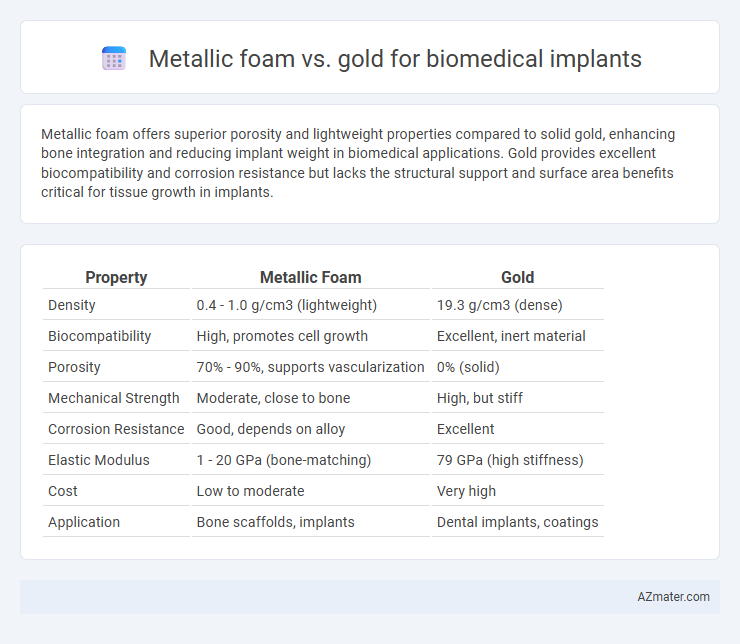 Metallic foam vs. gold for biomedical implants

Metallic foam offers superior porosity and lightweight properties compared to solid gold, enhancing bone integration and reducing implant weight in biomedical applications. Gold provides excellent biocompatibility and corrosion resistance but lacks the structural support and surface area benefits critical for tissue growth in implants.

| Property | Metallic Foam | Gold |
|---|---|---|
| Density | 0.4 - 1.0 g/cm3 (lightweight) | 19.3 g/cm3 (dense) |
| Biocompatibility | High, promotes cell growth | Excellent, inert material |
| Porosity | 70% - 90%, supports vascularization | 0% (solid) |
| Mechanical Strength | Moderate, close to bone | High, but stiff |
| Corrosion Resistance | Good, depends on alloy | Excellent |
| Elastic Modulus | 1 - 20 GPa (bone-matching) | 79 GPa (high stiffness) |
| Cost | Low to moderate | Very high |
| Application | Bone scaffolds, implants | Dental implants, coatings |

AZmater.com