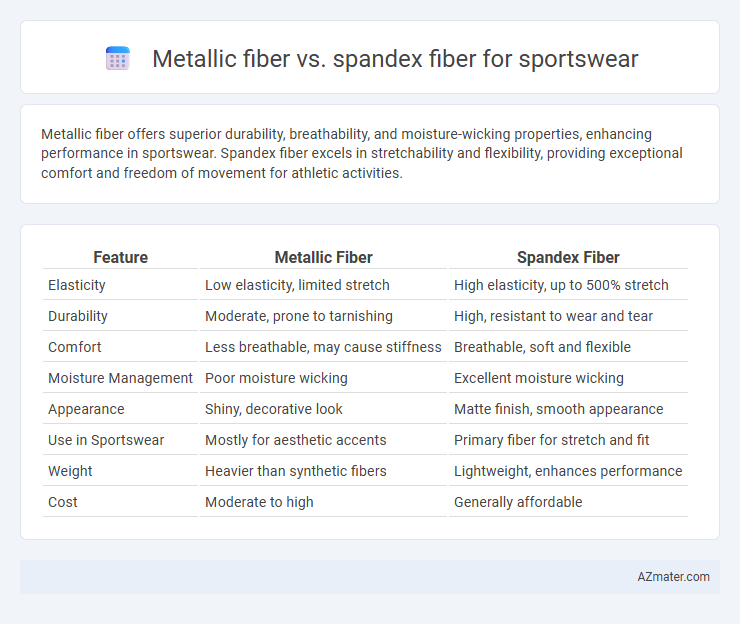 Metallic fiber vs. spandex fiber for sportswear

Metallic fiber offers superior durability, breathability, and moisture-wicking properties, enhancing performance in sportswear. Spandex fiber excels in stretchability and flexibility, providing exceptional comfort and freedom of movement for athletic activities.

| Feature | Metallic Fiber | Spandex Fiber |
|---|---|---|
| Elasticity | Low elasticity, limited stretch | High elasticity, up to 500% stretch |
| Durability | Moderate, prone to tarnishing | High, resistant to wear and tear |
| Comfort | Less breathable, may cause stiffness | Breathable, soft and flexible |
| Moisture Management | Poor moisture wicking | Excellent moisture wicking |
| Appearance | Shiny, decorative look | Matte finish, smooth appearance |
| Use in Sportswear | Mostly for aesthetic accents | Primary fiber for stretch and fit |
| Weight | Heavier than synthetic fibers | Lightweight, enhances performance |
| Cost | Moderate to high | Generally affordable |

AZmater.com