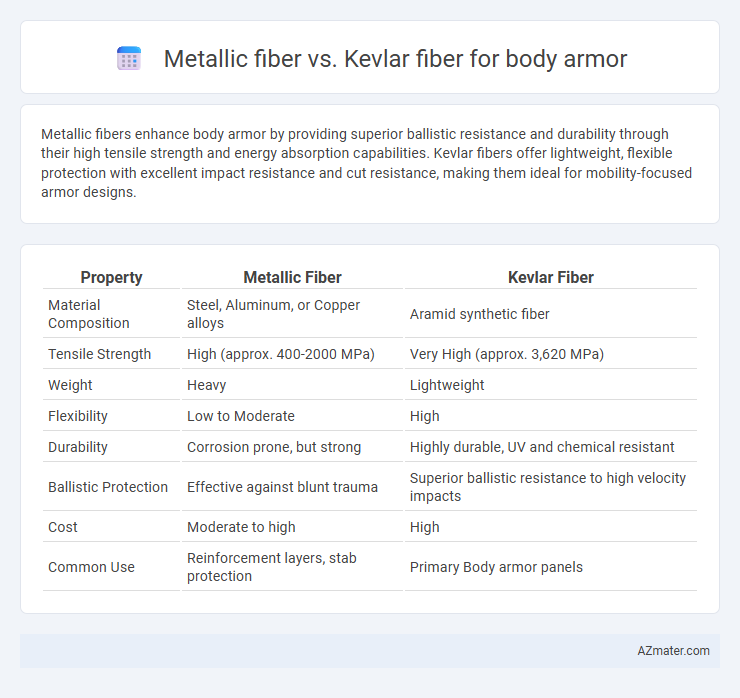 Metallic fiber vs. Kevlar fiber for body armor

Metallic fibers enhance body armor by providing superior ballistic resistance and durability through their high tensile strength and energy absorption capabilities. Kevlar fibers offer lightweight, flexible protection with excellent impact resistance and cut resistance, making them ideal for mobility-focused armor designs.

| Property | Metallic Fiber | Kevlar Fiber |
|---|---|---|
| Material Composition | Steel, Aluminum, or Copper alloys | Aramid synthetic fiber |
| Tensile Strength | High (approx. 400-2000 MPa) | Very High (approx. 3,620 MPa) |
| Weight | Heavy | Lightweight |
| Flexibility | Low to Moderate | High |
| Durability | Corrosion prone, but strong | Highly durable, UV and chemical resistant |
| Ballistic Protection | Effective against blunt trauma | Superior ballistic resistance to high velocity impacts |
| Cost | Moderate to high | High |
| Common Use | Reinforcement layers, stab protection | Primary Body armor panels |

AZmater.com