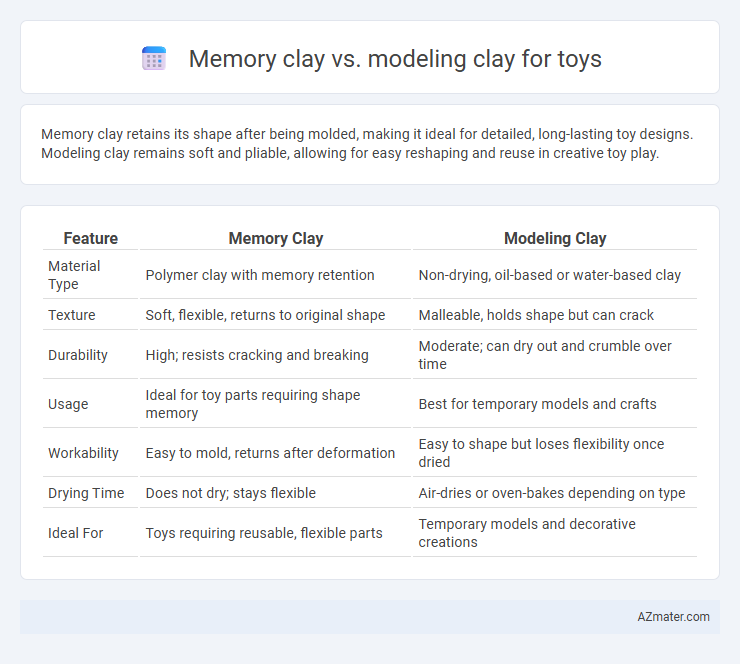 Memory clay vs. modeling clay for toys

Memory clay retains its shape after being molded, making it ideal for detailed, long-lasting toy designs. Modeling clay remains soft and pliable, allowing for easy reshaping and reuse in creative toy play.

| Feature | Memory Clay | Modeling Clay |
|---|---|---|
| Material Type | Polymer clay with memory retention | Non-drying, oil-based or water-based clay |
| Texture | Soft, flexible, returns to original shape | Malleable, holds shape but can crack |
| Durability | High; resists cracking and breaking | Moderate; can dry out and crumble over time |
| Usage | Ideal for toy parts requiring shape memory | Best for temporary models and crafts |
| Workability | Easy to mold, returns after deformation | Easy to shape but loses flexibility once dried |
| Drying Time | Does not dry; stays flexible | Air-dries or oven-bakes depending on type |
| Ideal For | Toys requiring reusable, flexible parts | Temporary models and decorative creations |

AZmater.com