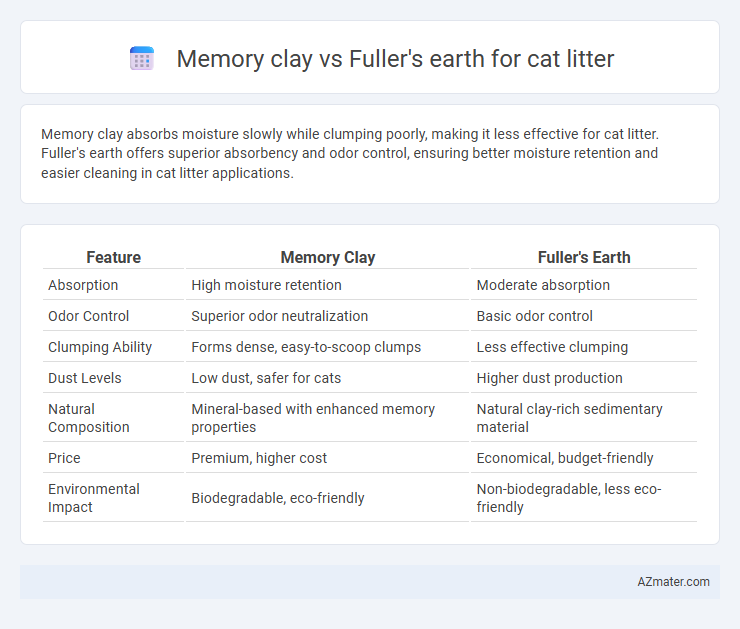 Memory clay vs Fuller's earth for cat litter

Memory clay absorbs moisture slowly while clumping poorly, making it less effective for cat litter. Fuller's earth offers superior absorbency and odor control, ensuring better moisture retention and easier cleaning in cat litter applications.

| Feature | Memory Clay | Fuller's Earth |
|---|---|---|
| Absorption | High moisture retention | Moderate absorption |
| Odor Control | Superior odor neutralization | Basic odor control |
| Clumping Ability | Forms dense, easy-to-scoop clumps | Less effective clumping |
| Dust Levels | Low dust, safer for cats | Higher dust production |
| Natural Composition | Mineral-based with enhanced memory properties | Natural clay-rich sedimentary material |
| Price | Premium, higher cost | Economical, budget-friendly |
| Environmental Impact | Biodegradable, eco-friendly | Non-biodegradable, less eco-friendly |

AZmater.com