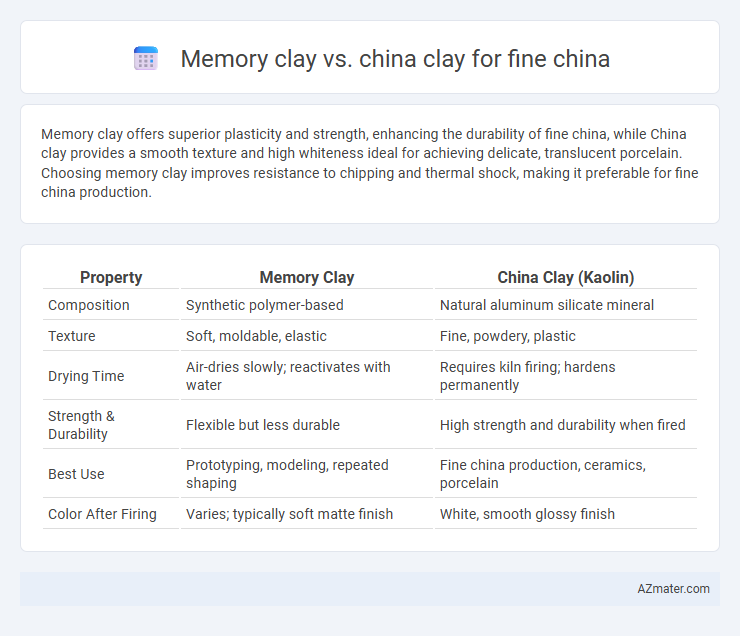 Memory clay vs. china clay for fine china

Memory clay offers superior plasticity and strength, enhancing the durability of fine china, while China clay provides a smooth texture and high whiteness ideal for achieving delicate, translucent porcelain. Choosing memory clay improves resistance to chipping and thermal shock, making it preferable for fine china production.

| Property | Memory Clay | China Clay (Kaolin) |
|---|---|---|
| Composition | Synthetic polymer-based | Natural aluminum silicate mineral |
| Texture | Soft, moldable, elastic | Fine, powdery, plastic |
| Drying Time | Air-dries slowly; reactivates with water | Requires kiln firing; hardens permanently |
| Strength & Durability | Flexible but less durable | High strength and durability when fired |
| Best Use | Prototyping, modeling, repeated shaping | Fine china production, ceramics, porcelain |
| Color After Firing | Varies; typically soft matte finish | White, smooth glossy finish |

AZmater.com