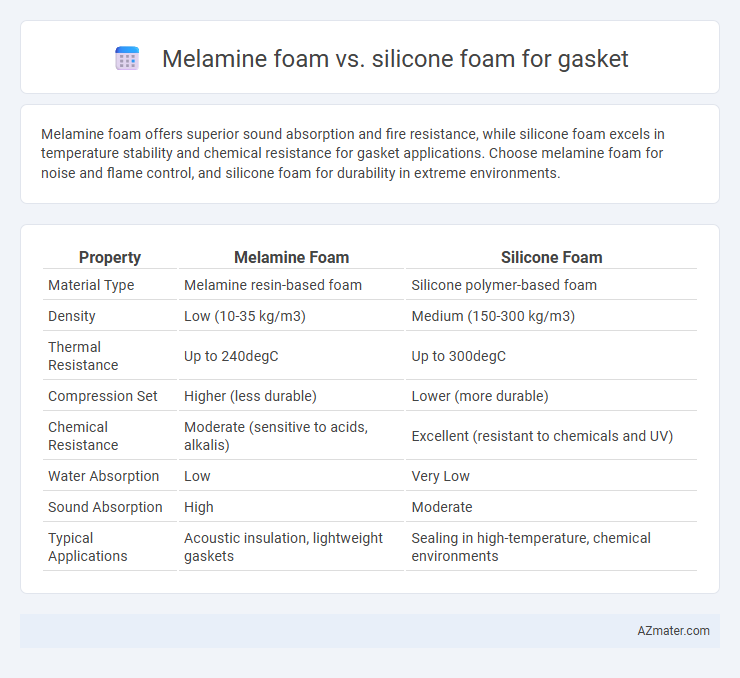 Melamine foam vs. silicone foam for gasket

Melamine foam offers superior sound absorption and fire resistance, while silicone foam excels in temperature stability and chemical resistance for gasket applications. Choose melamine foam for noise and flame control, and silicone foam for durability in extreme environments.

| Property | Melamine Foam | Silicone Foam |
|---|---|---|
| Material Type | Melamine resin-based foam | Silicone polymer-based foam |
| Density | Low (10-35 kg/m3) | Medium (150-300 kg/m3) |
| Thermal Resistance | Up to 240degC | Up to 300degC |
| Compression Set | Higher (less durable) | Lower (more durable) |
| Chemical Resistance | Moderate (sensitive to acids, alkalis) | Excellent (resistant to chemicals and UV) |
| Water Absorption | Low | Very Low |
| Sound Absorption | High | Moderate |
| Typical Applications | Acoustic insulation, lightweight gaskets | Sealing in high-temperature, chemical environments |

AZmater.com