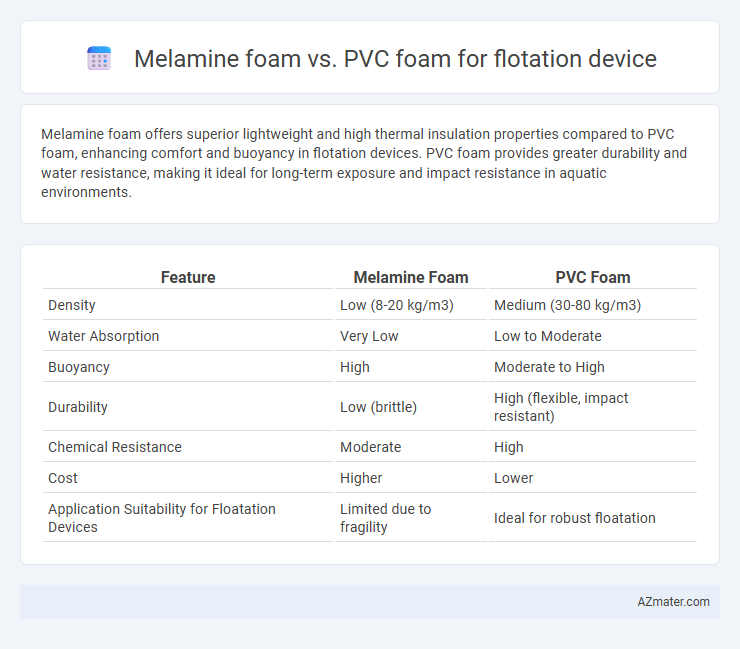 Melamine foam vs. PVC foam for flotation device

Melamine foam offers superior lightweight and high thermal insulation properties compared to PVC foam, enhancing comfort and buoyancy in flotation devices. PVC foam provides greater durability and water resistance, making it ideal for long-term exposure and impact resistance in aquatic environments.

| Feature | Melamine Foam | PVC Foam |
|---|---|---|
| Density | Low (8-20 kg/m3) | Medium (30-80 kg/m3) |
| Water Absorption | Very Low | Low to Moderate |
| Buoyancy | High | Moderate to High |
| Durability | Low (brittle) | High (flexible, impact resistant) |
| Chemical Resistance | Moderate | High |
| Cost | Higher | Lower |
| Application Suitability for Floatation Devices | Limited due to fragility | Ideal for robust floatation |

AZmater.com