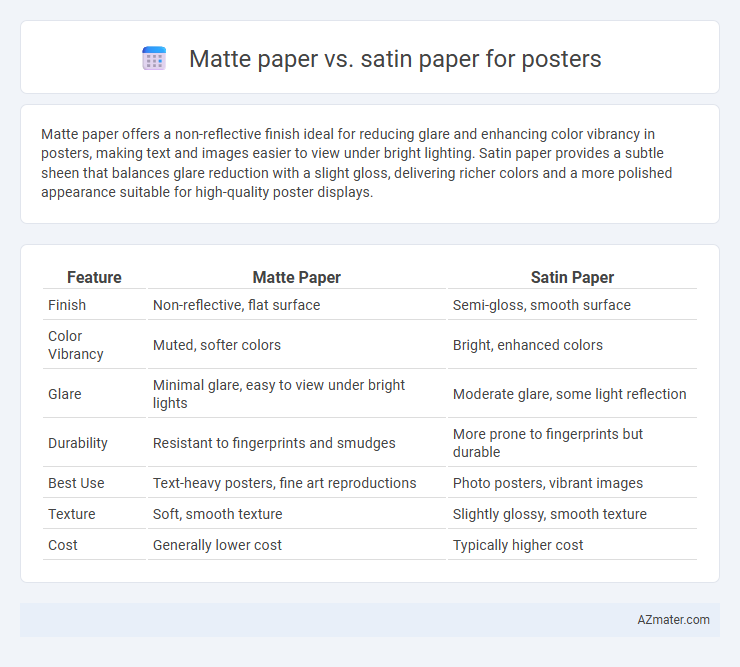 Matte paper vs. satin paper for posters

Matte paper offers a non-reflective finish ideal for reducing glare and enhancing color vibrancy in posters, making text and images easier to view under bright lighting. Satin paper provides a subtle sheen that balances glare reduction with a slight gloss, delivering richer colors and a more polished appearance suitable for high-quality poster displays.

| Feature | Matte Paper | Satin Paper |
|---|---|---|
| Finish | Non-reflective, flat surface | Semi-gloss, smooth surface |
| Color Vibrancy | Muted, softer colors | Bright, enhanced colors |
| Glare | Minimal glare, easy to view under bright lights | Moderate glare, some light reflection |
| Durability | Resistant to fingerprints and smudges | More prone to fingerprints but durable |
| Best Use | Text-heavy posters, fine art reproductions | Photo posters, vibrant images |
| Texture | Soft, smooth texture | Slightly glossy, smooth texture |
| Cost | Generally lower cost | Typically higher cost |

AZmater.com