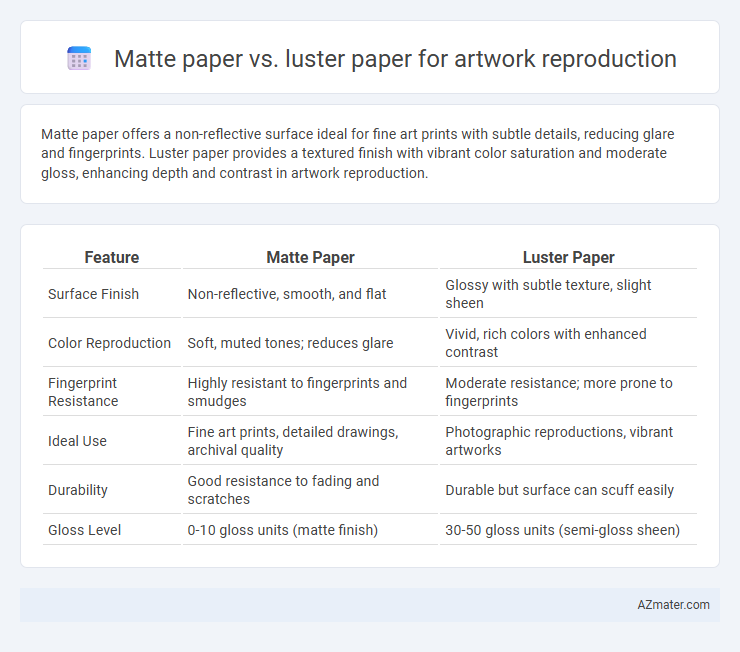 Matte paper vs. luster paper for artwork reproduction

Matte paper offers a non-reflective surface ideal for fine art prints with subtle details, reducing glare and fingerprints. Luster paper provides a textured finish with vibrant color saturation and moderate gloss, enhancing depth and contrast in artwork reproduction.

| Feature | Matte Paper | Luster Paper |
|---|---|---|
| Surface Finish | Non-reflective, smooth, and flat | Glossy with subtle texture, slight sheen |
| Color Reproduction | Soft, muted tones; reduces glare | Vivid, rich colors with enhanced contrast |
| Fingerprint Resistance | Highly resistant to fingerprints and smudges | Moderate resistance; more prone to fingerprints |
| Ideal Use | Fine art prints, detailed drawings, archival quality | Photographic reproductions, vibrant artworks |
| Durability | Good resistance to fading and scratches | Durable but surface can scuff easily |
| Gloss Level | 0-10 gloss units (matte finish) | 30-50 gloss units (semi-gloss sheen) |

AZmater.com