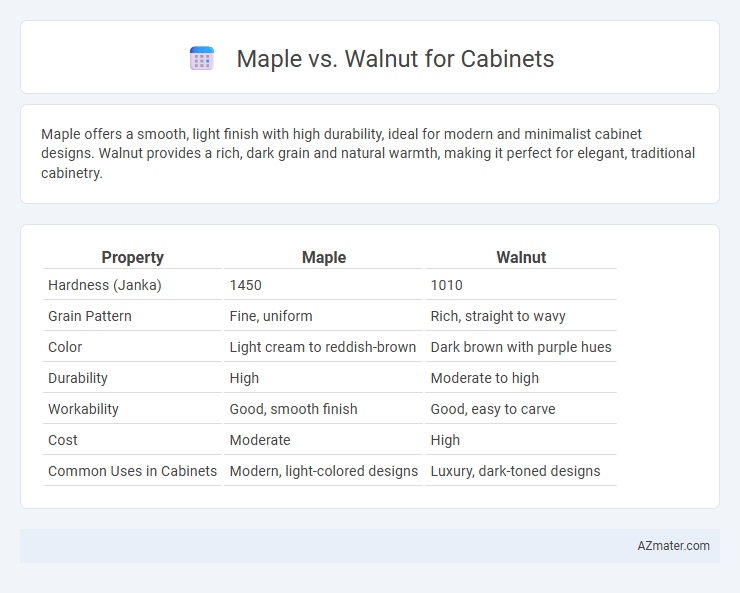 Maple vs. Walnut for Cabinets

Maple offers a smooth, light finish with high durability, ideal for modern and minimalist cabinet designs. Walnut provides a rich, dark grain and natural warmth, making it perfect for elegant, traditional cabinetry.

| Property | Maple | Walnut |
|---|---|---|
| Hardness (Janka) | 1450 | 1010 |
| Grain Pattern | Fine, uniform | Rich, straight to wavy |
| Color | Light cream to reddish-brown | Dark brown with purple hues |
| Durability | High | Moderate to high |
| Workability | Good, smooth finish | Good, easy to carve |
| Cost | Moderate | High |
| Common Uses in Cabinets | Modern, light-colored designs | Luxury, dark-toned designs |

AZmater.com