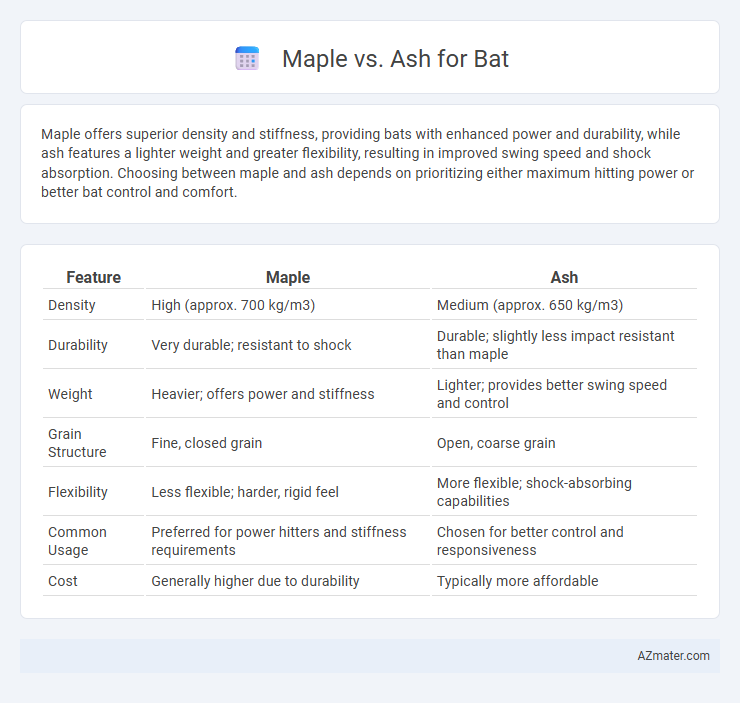 Maple vs. Ash for Bat

Maple offers superior density and stiffness, providing bats with enhanced power and durability, while ash features a lighter weight and greater flexibility, resulting in improved swing speed and shock absorption. Choosing between maple and ash depends on prioritizing either maximum hitting power or better bat control and comfort.

| Feature | Maple | Ash |
|---|---|---|
| Density | High (approx. 700 kg/m3) | Medium (approx. 650 kg/m3) |
| Durability | Very durable; resistant to shock | Durable; slightly less impact resistant than maple |
| Weight | Heavier; offers power and stiffness | Lighter; provides better swing speed and control |
| Grain Structure | Fine, closed grain | Open, coarse grain |
| Flexibility | Less flexible; harder, rigid feel | More flexible; shock-absorbing capabilities |
| Common Usage | Preferred for power hitters and stiffness requirements | Chosen for better control and responsiveness |
| Cost | Generally higher due to durability | Typically more affordable |

AZmater.com