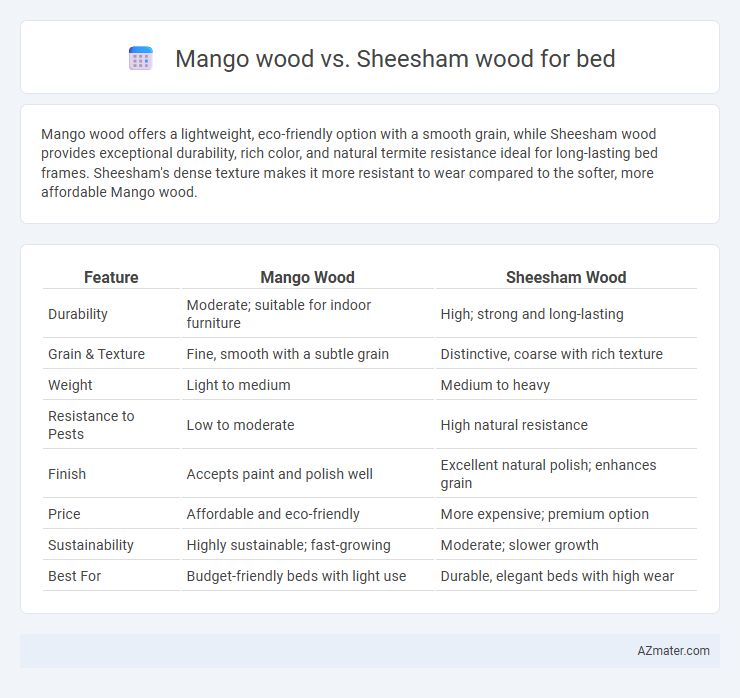 Mango wood vs. Sheesham wood for bed

Mango wood offers a lightweight, eco-friendly option with a smooth grain, while Sheesham wood provides exceptional durability, rich color, and natural termite resistance ideal for long-lasting bed frames. Sheesham's dense texture makes it more resistant to wear compared to the softer, more affordable Mango wood.

| Feature | Mango Wood | Sheesham Wood |
|---|---|---|
| Durability | Moderate; suitable for indoor furniture | High; strong and long-lasting |
| Grain & Texture | Fine, smooth with a subtle grain | Distinctive, coarse with rich texture |
| Weight | Light to medium | Medium to heavy |
| Resistance to Pests | Low to moderate | High natural resistance |
| Finish | Accepts paint and polish well | Excellent natural polish; enhances grain |
| Price | Affordable and eco-friendly | More expensive; premium option |
| Sustainability | Highly sustainable; fast-growing | Moderate; slower growth |
| Best For | Budget-friendly beds with light use | Durable, elegant beds with high wear |

AZmater.com