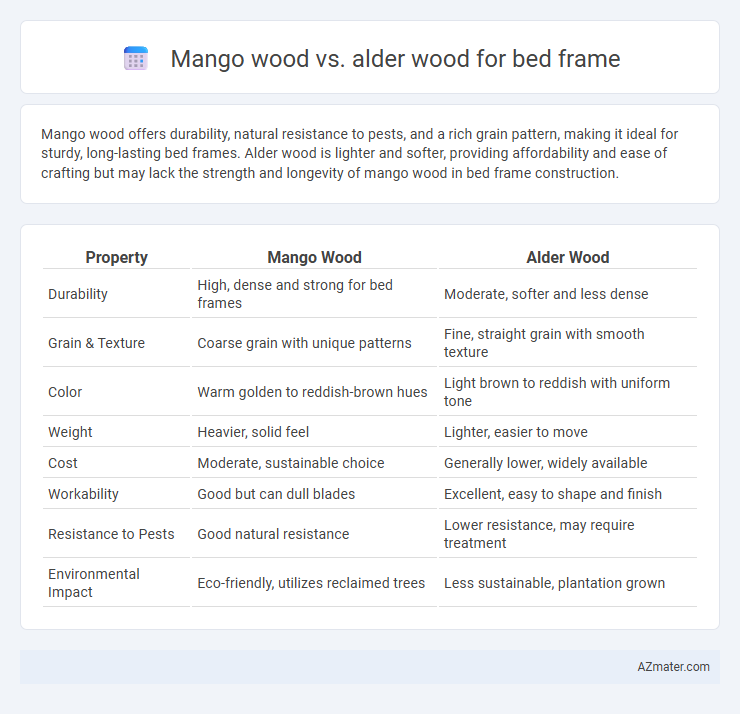 Mango wood vs. alder wood for bed frame

Mango wood offers durability, natural resistance to pests, and a rich grain pattern, making it ideal for sturdy, long-lasting bed frames. Alder wood is lighter and softer, providing affordability and ease of crafting but may lack the strength and longevity of mango wood in bed frame construction.

| Property | Mango Wood | Alder Wood |
|---|---|---|
| Durability | High, dense and strong for bed frames | Moderate, softer and less dense |
| Grain & Texture | Coarse grain with unique patterns | Fine, straight grain with smooth texture |
| Color | Warm golden to reddish-brown hues | Light brown to reddish with uniform tone |
| Weight | Heavier, solid feel | Lighter, easier to move |
| Cost | Moderate, sustainable choice | Generally lower, widely available |
| Workability | Good but can dull blades | Excellent, easy to shape and finish |
| Resistance to Pests | Good natural resistance | Lower resistance, may require treatment |
| Environmental Impact | Eco-friendly, utilizes reclaimed trees | Less sustainable, plantation grown |

AZmater.com