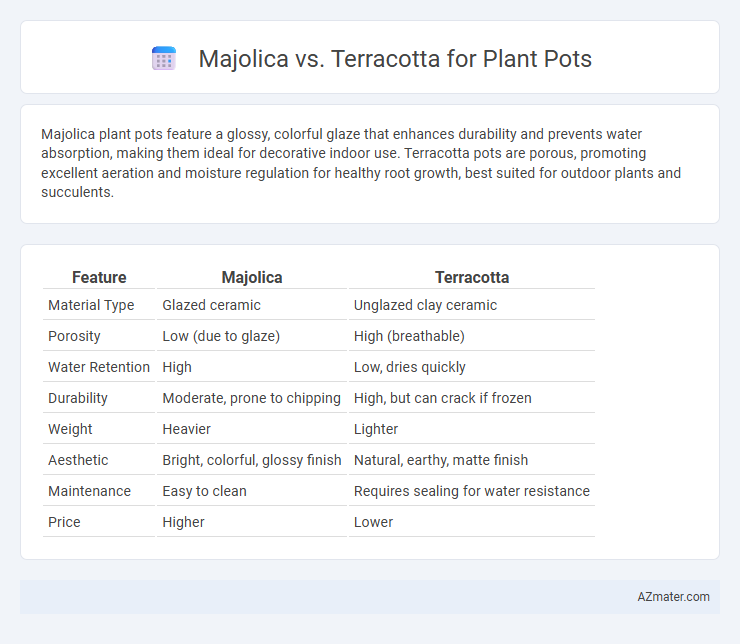 Majolica vs. Terracotta for Plant Pots

Majolica plant pots feature a glossy, colorful glaze that enhances durability and prevents water absorption, making them ideal for decorative indoor use. Terracotta pots are porous, promoting excellent aeration and moisture regulation for healthy root growth, best suited for outdoor plants and succulents.

| Feature | Majolica | Terracotta |
|---|---|---|
| Material Type | Glazed ceramic | Unglazed clay ceramic |
| Porosity | Low (due to glaze) | High (breathable) |
| Water Retention | High | Low, dries quickly |
| Durability | Moderate, prone to chipping | High, but can crack if frozen |
| Weight | Heavier | Lighter |
| Aesthetic | Bright, colorful, glossy finish | Natural, earthy, matte finish |
| Maintenance | Easy to clean | Requires sealing for water resistance |
| Price | Higher | Lower |

AZmater.com