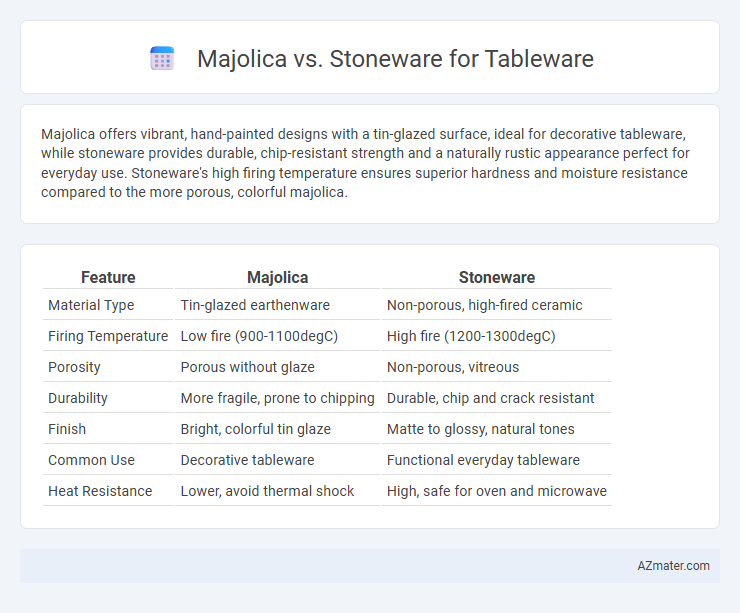 Majolica vs. Stoneware for Tableware

Majolica offers vibrant, hand-painted designs with a tin-glazed surface, ideal for decorative tableware, while stoneware provides durable, chip-resistant strength and a naturally rustic appearance perfect for everyday use. Stoneware's high firing temperature ensures superior hardness and moisture resistance compared to the more porous, colorful majolica.

| Feature | Majolica | Stoneware |
|---|---|---|
| Material Type | Tin-glazed earthenware | Non-porous, high-fired ceramic |
| Firing Temperature | Low fire (900-1100degC) | High fire (1200-1300degC) |
| Porosity | Porous without glaze | Non-porous, vitreous |
| Durability | More fragile, prone to chipping | Durable, chip and crack resistant |
| Finish | Bright, colorful tin glaze | Matte to glossy, natural tones |
| Common Use | Decorative tableware | Functional everyday tableware |
| Heat Resistance | Lower, avoid thermal shock | High, safe for oven and microwave |

AZmater.com