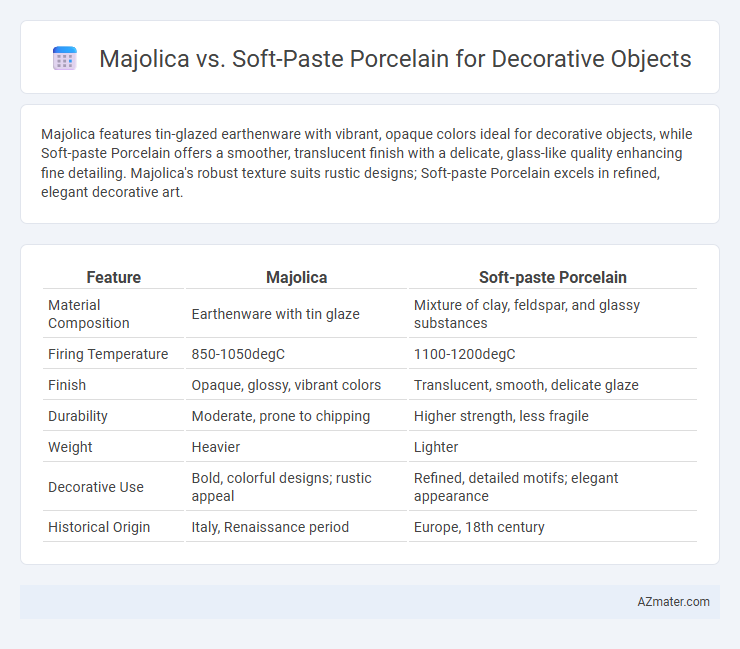 Majolica vs. Soft-Paste Porcelain for Decorative Objects

Majolica features tin-glazed earthenware with vibrant, opaque colors ideal for decorative objects, while Soft-paste Porcelain offers a smoother, translucent finish with a delicate, glass-like quality enhancing fine detailing. Majolica's robust texture suits rustic designs; Soft-paste Porcelain excels in refined, elegant decorative art.

| Feature | Majolica | Soft-paste Porcelain |
|---|---|---|
| Material Composition | Earthenware with tin glaze | Mixture of clay, feldspar, and glassy substances |
| Firing Temperature | 850-1050degC | 1100-1200degC |
| Finish | Opaque, glossy, vibrant colors | Translucent, smooth, delicate glaze |
| Durability | Moderate, prone to chipping | Higher strength, less fragile |
| Weight | Heavier | Lighter |
| Decorative Use | Bold, colorful designs; rustic appeal | Refined, detailed motifs; elegant appearance |
| Historical Origin | Italy, Renaissance period | Europe, 18th century |

AZmater.com