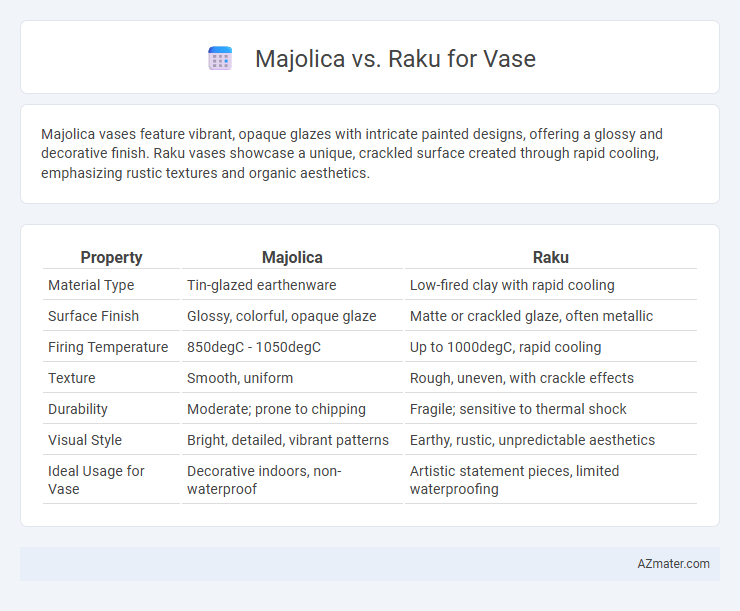 Majolica vs. Raku for Vase

Majolica vases feature vibrant, opaque glazes with intricate painted designs, offering a glossy and decorative finish. Raku vases showcase a unique, crackled surface created through rapid cooling, emphasizing rustic textures and organic aesthetics.

| Property | Majolica | Raku |
|---|---|---|
| Material Type | Tin-glazed earthenware | Low-fired clay with rapid cooling |
| Surface Finish | Glossy, colorful, opaque glaze | Matte or crackled glaze, often metallic |
| Firing Temperature | 850degC - 1050degC | Up to 1000degC, rapid cooling |
| Texture | Smooth, uniform | Rough, uneven, with crackle effects |
| Durability | Moderate; prone to chipping | Fragile; sensitive to thermal shock |
| Visual Style | Bright, detailed, vibrant patterns | Earthy, rustic, unpredictable aesthetics |
| Ideal Usage for Vase | Decorative indoors, non-waterproof | Artistic statement pieces, limited waterproofing |

AZmater.com