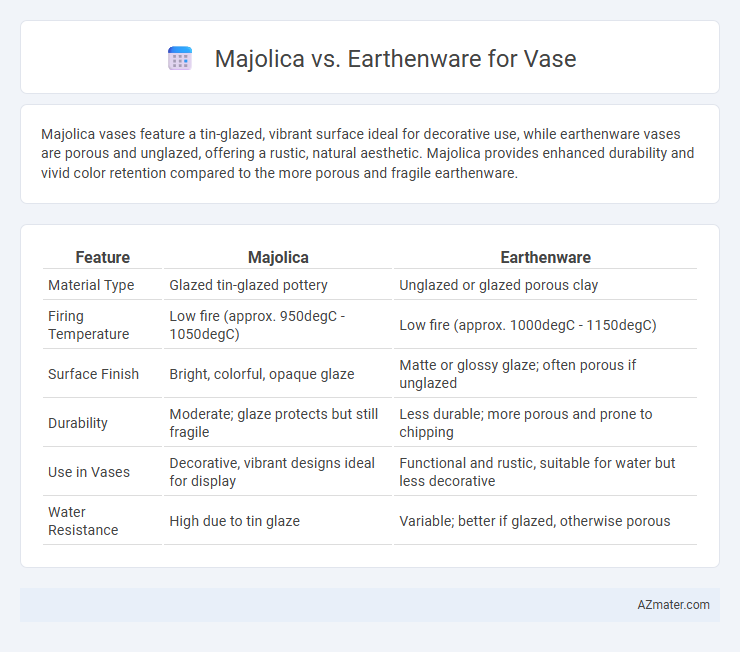 Majolica vs. Earthenware for Vase

Majolica vases feature a tin-glazed, vibrant surface ideal for decorative use, while earthenware vases are porous and unglazed, offering a rustic, natural aesthetic. Majolica provides enhanced durability and vivid color retention compared to the more porous and fragile earthenware.

| Feature | Majolica | Earthenware |
|---|---|---|
| Material Type | Glazed tin-glazed pottery | Unglazed or glazed porous clay |
| Firing Temperature | Low fire (approx. 950degC - 1050degC) | Low fire (approx. 1000degC - 1150degC) |
| Surface Finish | Bright, colorful, opaque glaze | Matte or glossy glaze; often porous if unglazed |
| Durability | Moderate; glaze protects but still fragile | Less durable; more porous and prone to chipping |
| Use in Vases | Decorative, vibrant designs ideal for display | Functional and rustic, suitable for water but less decorative |
| Water Resistance | High due to tin glaze | Variable; better if glazed, otherwise porous |

AZmater.com