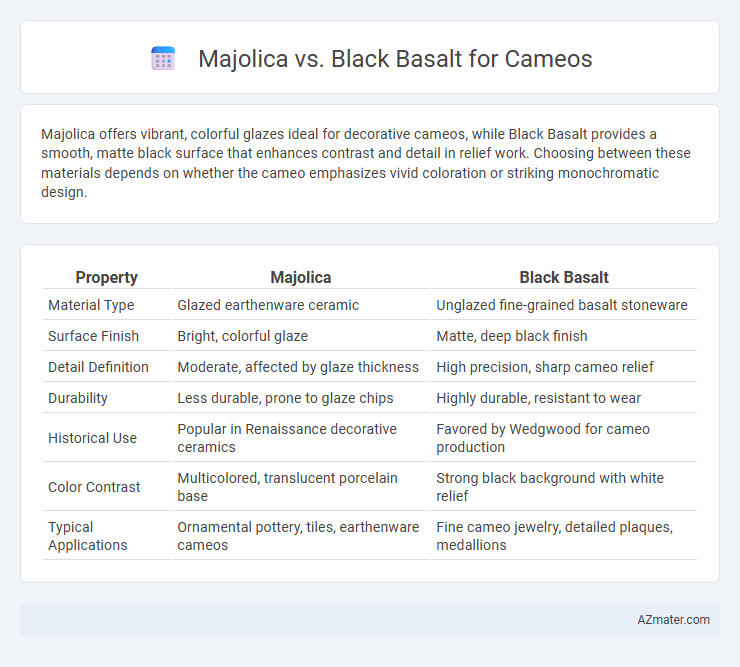 Majolica vs. Black Basalt for Cameos

Majolica offers vibrant, colorful glazes ideal for decorative cameos, while Black Basalt provides a smooth, matte black surface that enhances contrast and detail in relief work. Choosing between these materials depends on whether the cameo emphasizes vivid coloration or striking monochromatic design.

| Property | Majolica | Black Basalt |
|---|---|---|
| Material Type | Glazed earthenware ceramic | Unglazed fine-grained basalt stoneware |
| Surface Finish | Bright, colorful glaze | Matte, deep black finish |
| Detail Definition | Moderate, affected by glaze thickness | High precision, sharp cameo relief |
| Durability | Less durable, prone to glaze chips | Highly durable, resistant to wear |
| Historical Use | Popular in Renaissance decorative ceramics | Favored by Wedgwood for cameo production |
| Color Contrast | Multicolored, translucent porcelain base | Strong black background with white relief |
| Typical Applications | Ornamental pottery, tiles, earthenware cameos | Fine cameo jewelry, detailed plaques, medallions |

AZmater.com