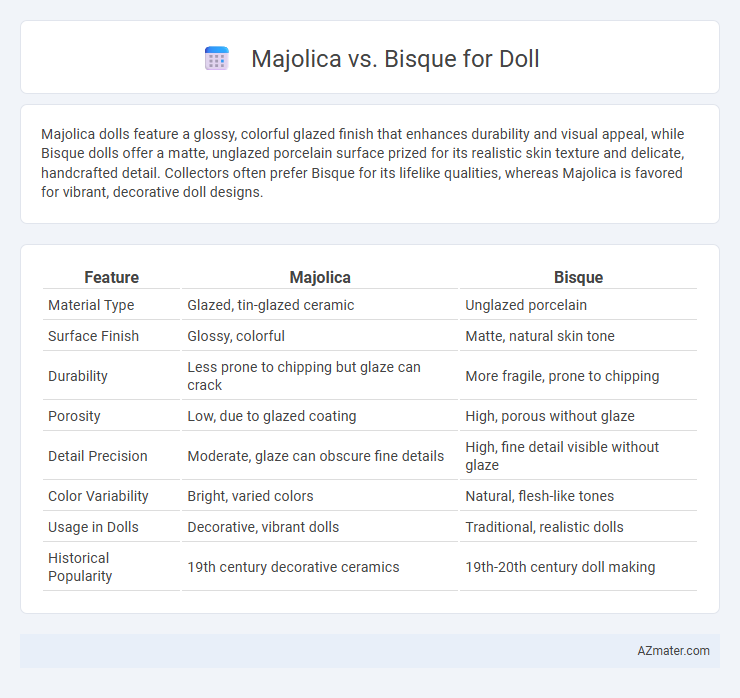 Majolica vs. Bisque for Doll

Majolica dolls feature a glossy, colorful glazed finish that enhances durability and visual appeal, while Bisque dolls offer a matte, unglazed porcelain surface prized for its realistic skin texture and delicate, handcrafted detail. Collectors often prefer Bisque for its lifelike qualities, whereas Majolica is favored for vibrant, decorative doll designs.

| Feature | Majolica | Bisque |
|---|---|---|
| Material Type | Glazed, tin-glazed ceramic | Unglazed porcelain |
| Surface Finish | Glossy, colorful | Matte, natural skin tone |
| Durability | Less prone to chipping but glaze can crack | More fragile, prone to chipping |
| Porosity | Low, due to glazed coating | High, porous without glaze |
| Detail Precision | Moderate, glaze can obscure fine details | High, fine detail visible without glaze |
| Color Variability | Bright, varied colors | Natural, flesh-like tones |
| Usage in Dolls | Decorative, vibrant dolls | Traditional, realistic dolls |
| Historical Popularity | 19th century decorative ceramics | 19th-20th century doll making |

AZmater.com