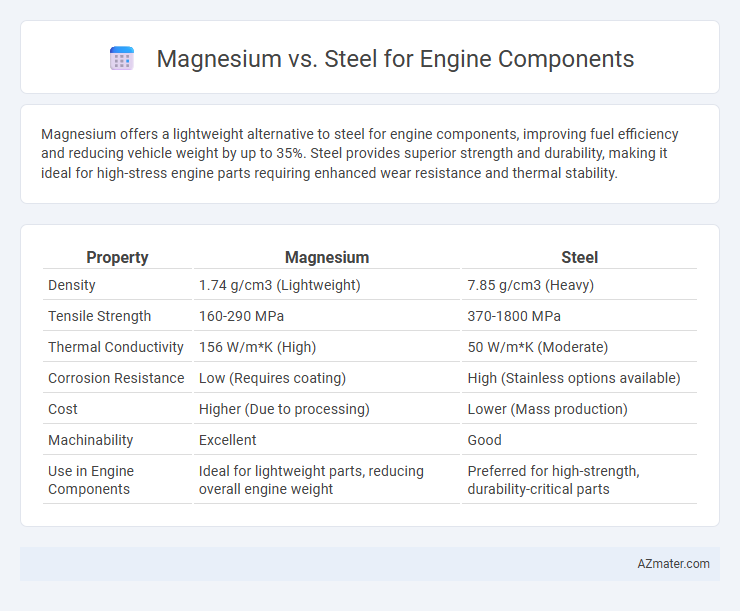 Magnesium vs. Steel for Engine Components

Magnesium offers a lightweight alternative to steel for engine components, improving fuel efficiency and reducing vehicle weight by up to 35%. Steel provides superior strength and durability, making it ideal for high-stress engine parts requiring enhanced wear resistance and thermal stability.

| Property | Magnesium | Steel |
|---|---|---|
| Density | 1.74 g/cm3 (Lightweight) | 7.85 g/cm3 (Heavy) |
| Tensile Strength | 160-290 MPa | 370-1800 MPa |
| Thermal Conductivity | 156 W/m*K (High) | 50 W/m*K (Moderate) |
| Corrosion Resistance | Low (Requires coating) | High (Stainless options available) |
| Cost | Higher (Due to processing) | Lower (Mass production) |
| Machinability | Excellent | Good |
| Use in Engine Components | Ideal for lightweight parts, reducing overall engine weight | Preferred for high-strength, durability-critical parts |

AZmater.com