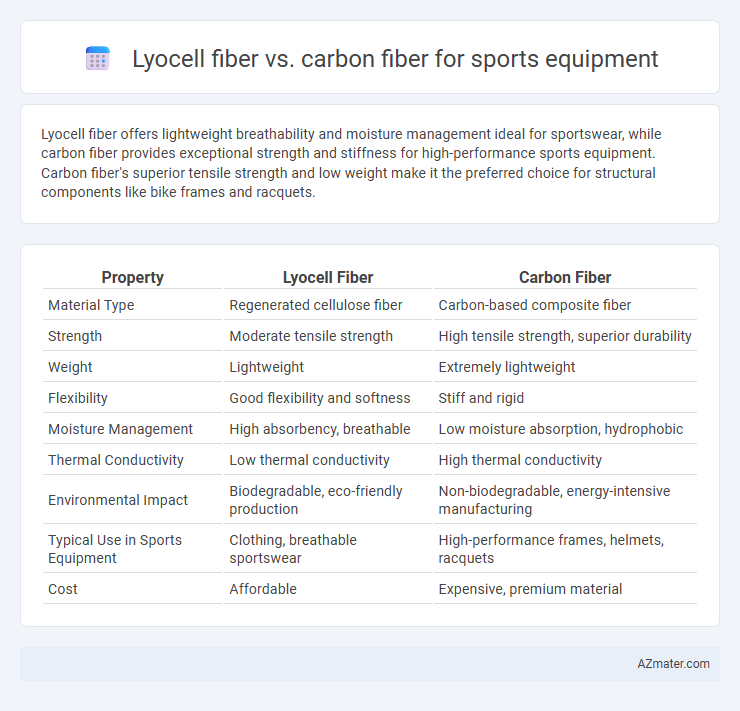 Lyocell fiber vs. carbon fiber for sports equipment

Lyocell fiber offers lightweight breathability and moisture management ideal for sportswear, while carbon fiber provides exceptional strength and stiffness for high-performance sports equipment. Carbon fiber's superior tensile strength and low weight make it the preferred choice for structural components like bike frames and racquets.

| Property | Lyocell Fiber | Carbon Fiber |
|---|---|---|
| Material Type | Regenerated cellulose fiber | Carbon-based composite fiber |
| Strength | Moderate tensile strength | High tensile strength, superior durability |
| Weight | Lightweight | Extremely lightweight |
| Flexibility | Good flexibility and softness | Stiff and rigid |
| Moisture Management | High absorbency, breathable | Low moisture absorption, hydrophobic |
| Thermal Conductivity | Low thermal conductivity | High thermal conductivity |
| Environmental Impact | Biodegradable, eco-friendly production | Non-biodegradable, energy-intensive manufacturing |
| Typical Use in Sports Equipment | Clothing, breathable sportswear | High-performance frames, helmets, racquets |
| Cost | Affordable | Expensive, premium material |

AZmater.com