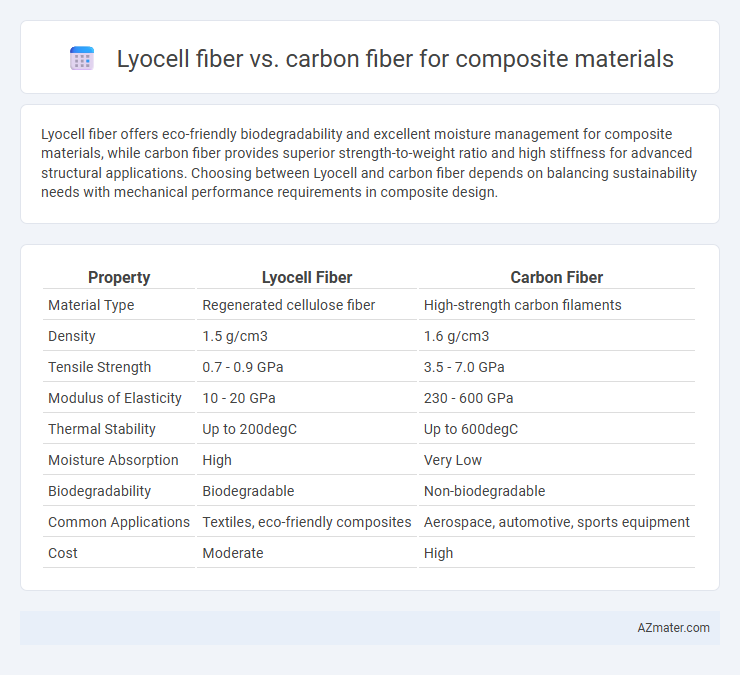 Lyocell fiber vs. carbon fiber for composite materials

Lyocell fiber offers eco-friendly biodegradability and excellent moisture management for composite materials, while carbon fiber provides superior strength-to-weight ratio and high stiffness for advanced structural applications. Choosing between Lyocell and carbon fiber depends on balancing sustainability needs with mechanical performance requirements in composite design.

| Property | Lyocell Fiber | Carbon Fiber |
|---|---|---|
| Material Type | Regenerated cellulose fiber | High-strength carbon filaments |
| Density | 1.5 g/cm3 | 1.6 g/cm3 |
| Tensile Strength | 0.7 - 0.9 GPa | 3.5 - 7.0 GPa |
| Modulus of Elasticity | 10 - 20 GPa | 230 - 600 GPa |
| Thermal Stability | Up to 200degC | Up to 600degC |
| Moisture Absorption | High | Very Low |
| Biodegradability | Biodegradable | Non-biodegradable |
| Common Applications | Textiles, eco-friendly composites | Aerospace, automotive, sports equipment |
| Cost | Moderate | High |

AZmater.com