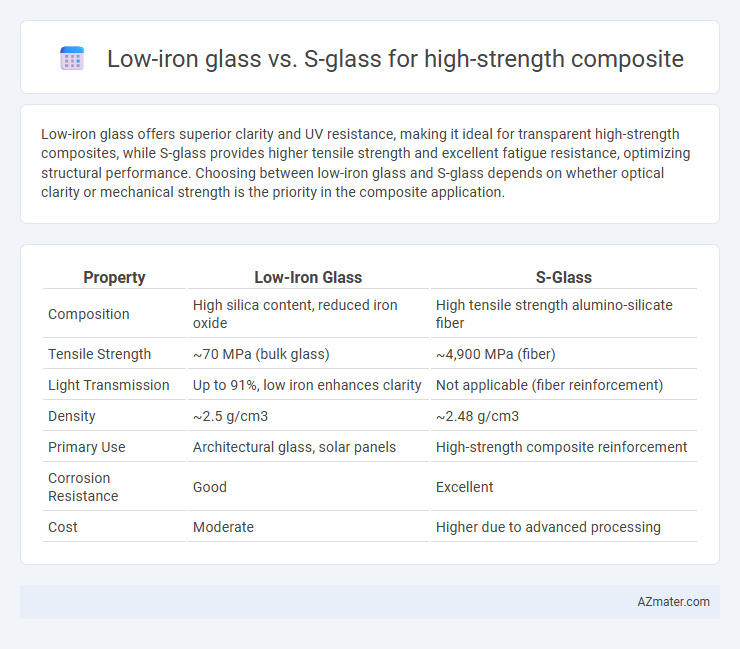 Low-iron glass vs. S-glass for high-strength composite

Low-iron glass offers superior clarity and UV resistance, making it ideal for transparent high-strength composites, while S-glass provides higher tensile strength and excellent fatigue resistance, optimizing structural performance. Choosing between low-iron glass and S-glass depends on whether optical clarity or mechanical strength is the priority in the composite application.

| Property | Low-Iron Glass | S-Glass |
|---|---|---|
| Composition | High silica content, reduced iron oxide | High tensile strength alumino-silicate fiber |
| Tensile Strength | ~70 MPa (bulk glass) | ~4,900 MPa (fiber) |
| Light Transmission | Up to 91%, low iron enhances clarity | Not applicable (fiber reinforcement) |
| Density | ~2.5 g/cm3 | ~2.48 g/cm3 |
| Primary Use | Architectural glass, solar panels | High-strength composite reinforcement |
| Corrosion Resistance | Good | Excellent |
| Cost | Moderate | Higher due to advanced processing |

AZmater.com