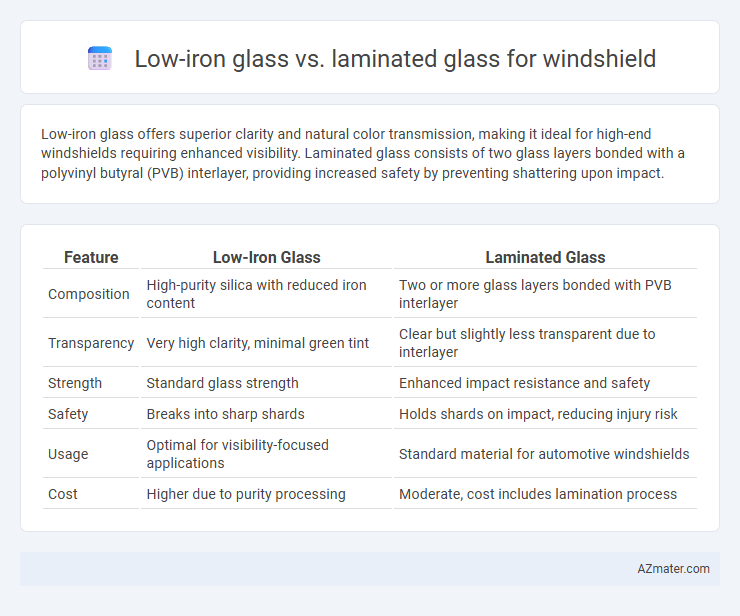 Low-iron glass vs. laminated glass for windshield

Low-iron glass offers superior clarity and natural color transmission, making it ideal for high-end windshields requiring enhanced visibility. Laminated glass consists of two glass layers bonded with a polyvinyl butyral (PVB) interlayer, providing increased safety by preventing shattering upon impact.

| Feature | Low-Iron Glass | Laminated Glass |
|---|---|---|
| Composition | High-purity silica with reduced iron content | Two or more glass layers bonded with PVB interlayer |
| Transparency | Very high clarity, minimal green tint | Clear but slightly less transparent due to interlayer |
| Strength | Standard glass strength | Enhanced impact resistance and safety |
| Safety | Breaks into sharp shards | Holds shards on impact, reducing injury risk |
| Usage | Optimal for visibility-focused applications | Standard material for automotive windshields |
| Cost | Higher due to purity processing | Moderate, cost includes lamination process |

AZmater.com