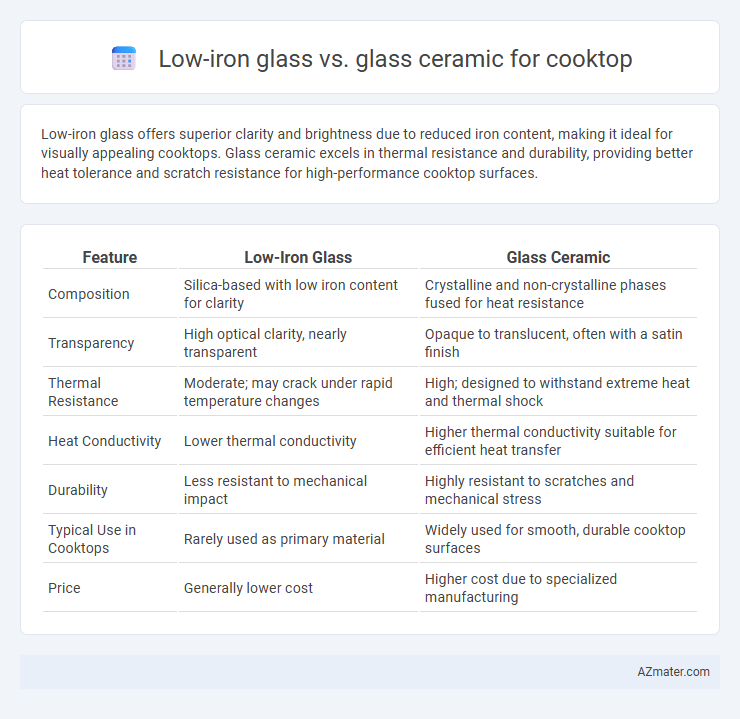 Low-iron glass vs. glass ceramic for cooktop

Low-iron glass offers superior clarity and brightness due to reduced iron content, making it ideal for visually appealing cooktops. Glass ceramic excels in thermal resistance and durability, providing better heat tolerance and scratch resistance for high-performance cooktop surfaces.

| Feature | Low-Iron Glass | Glass Ceramic |
|---|---|---|
| Composition | Silica-based with low iron content for clarity | Crystalline and non-crystalline phases fused for heat resistance |
| Transparency | High optical clarity, nearly transparent | Opaque to translucent, often with a satin finish |
| Thermal Resistance | Moderate; may crack under rapid temperature changes | High; designed to withstand extreme heat and thermal shock |
| Heat Conductivity | Lower thermal conductivity | Higher thermal conductivity suitable for efficient heat transfer |
| Durability | Less resistant to mechanical impact | Highly resistant to scratches and mechanical stress |
| Typical Use in Cooktops | Rarely used as primary material | Widely used for smooth, durable cooktop surfaces |
| Price | Generally lower cost | Higher cost due to specialized manufacturing |

AZmater.com