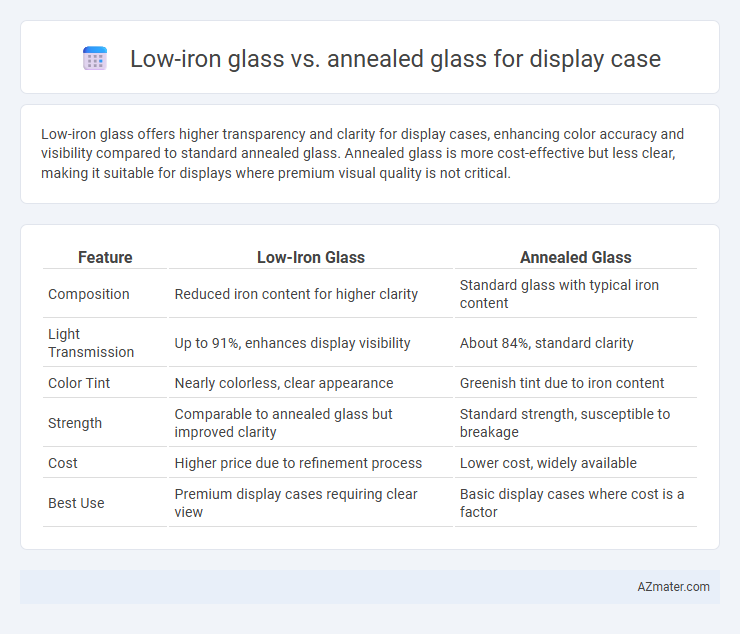 Low-iron glass vs. annealed glass for display case

Low-iron glass offers higher transparency and clarity for display cases, enhancing color accuracy and visibility compared to standard annealed glass. Annealed glass is more cost-effective but less clear, making it suitable for displays where premium visual quality is not critical.

| Feature | Low-Iron Glass | Annealed Glass |
|---|---|---|
| Composition | Reduced iron content for higher clarity | Standard glass with typical iron content |
| Light Transmission | Up to 91%, enhances display visibility | About 84%, standard clarity |
| Color Tint | Nearly colorless, clear appearance | Greenish tint due to iron content |
| Strength | Comparable to annealed glass but improved clarity | Standard strength, susceptible to breakage |
| Cost | Higher price due to refinement process | Lower cost, widely available |
| Best Use | Premium display cases requiring clear view | Basic display cases where cost is a factor |

AZmater.com