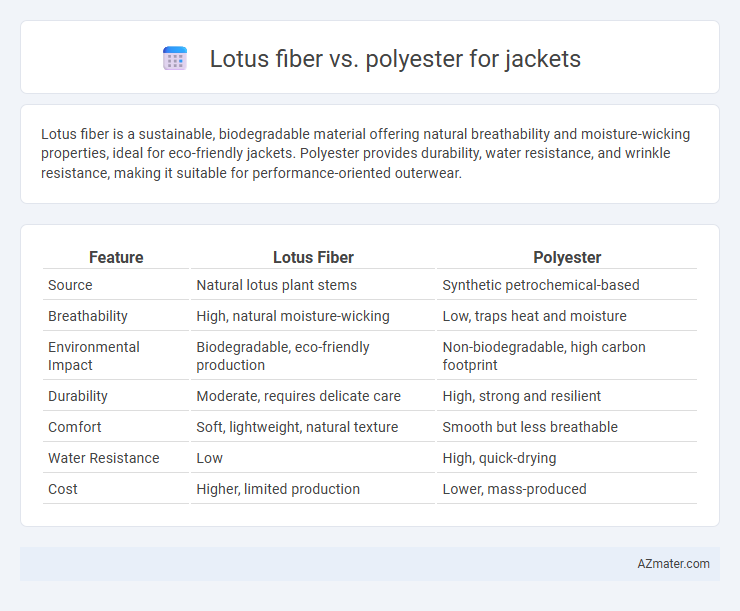 Lotus fiber vs. polyester for jackets

Lotus fiber is a sustainable, biodegradable material offering natural breathability and moisture-wicking properties, ideal for eco-friendly jackets. Polyester provides durability, water resistance, and wrinkle resistance, making it suitable for performance-oriented outerwear.

| Feature | Lotus Fiber | Polyester |
|---|---|---|
| Source | Natural lotus plant stems | Synthetic petrochemical-based |
| Breathability | High, natural moisture-wicking | Low, traps heat and moisture |
| Environmental Impact | Biodegradable, eco-friendly production | Non-biodegradable, high carbon footprint |
| Durability | Moderate, requires delicate care | High, strong and resilient |
| Comfort | Soft, lightweight, natural texture | Smooth but less breathable |
| Water Resistance | Low | High, quick-drying |
| Cost | Higher, limited production | Lower, mass-produced |

AZmater.com