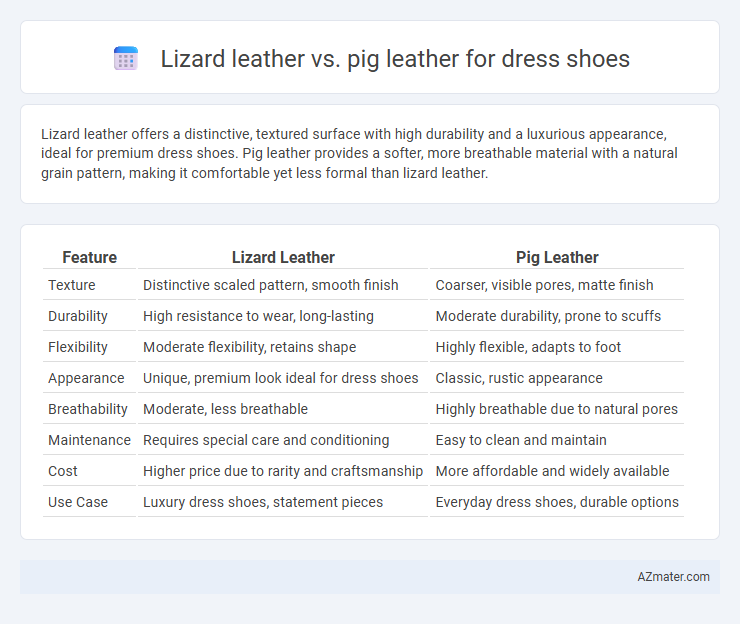 Lizard leather vs. pig leather for dress shoes

Lizard leather offers a distinctive, textured surface with high durability and a luxurious appearance, ideal for premium dress shoes. Pig leather provides a softer, more breathable material with a natural grain pattern, making it comfortable yet less formal than lizard leather.

| Feature | Lizard Leather | Pig Leather |
|---|---|---|
| Texture | Distinctive scaled pattern, smooth finish | Coarser, visible pores, matte finish |
| Durability | High resistance to wear, long-lasting | Moderate durability, prone to scuffs |
| Flexibility | Moderate flexibility, retains shape | Highly flexible, adapts to foot |
| Appearance | Unique, premium look ideal for dress shoes | Classic, rustic appearance |
| Breathability | Moderate, less breathable | Highly breathable due to natural pores |
| Maintenance | Requires special care and conditioning | Easy to clean and maintain |
| Cost | Higher price due to rarity and craftsmanship | More affordable and widely available |
| Use Case | Luxury dress shoes, statement pieces | Everyday dress shoes, durable options |

AZmater.com