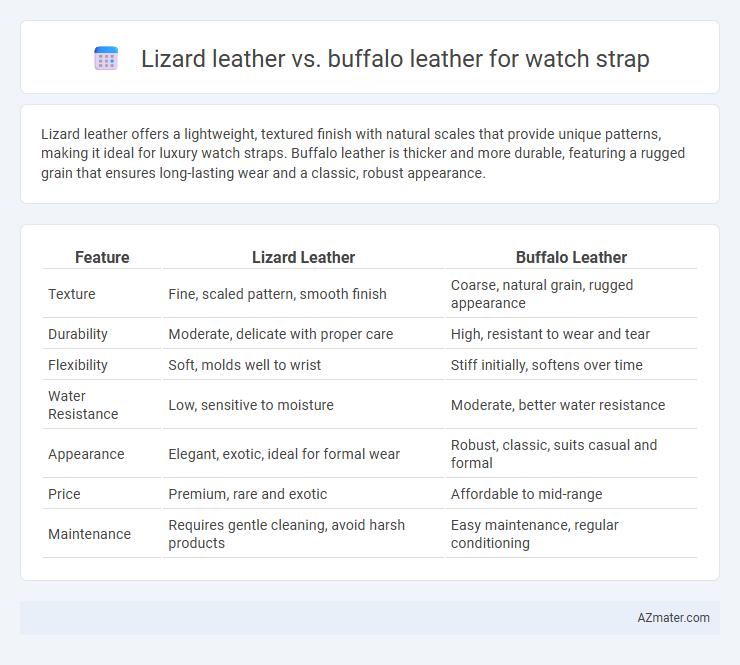 Lizard leather vs. buffalo leather for watch strap

Lizard leather offers a lightweight, textured finish with natural scales that provide unique patterns, making it ideal for luxury watch straps. Buffalo leather is thicker and more durable, featuring a rugged grain that ensures long-lasting wear and a classic, robust appearance.

| Feature | Lizard Leather | Buffalo Leather |
|---|---|---|
| Texture | Fine, scaled pattern, smooth finish | Coarse, natural grain, rugged appearance |
| Durability | Moderate, delicate with proper care | High, resistant to wear and tear |
| Flexibility | Soft, molds well to wrist | Stiff initially, softens over time |
| Water Resistance | Low, sensitive to moisture | Moderate, better water resistance |
| Appearance | Elegant, exotic, ideal for formal wear | Robust, classic, suits casual and formal |
| Price | Premium, rare and exotic | Affordable to mid-range |
| Maintenance | Requires gentle cleaning, avoid harsh products | Easy maintenance, regular conditioning |

AZmater.com