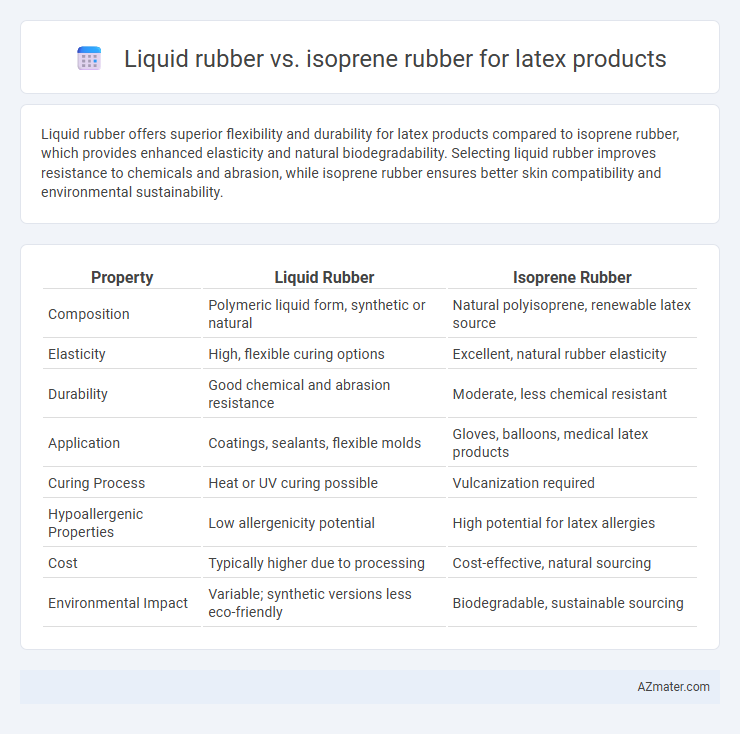 Liquid rubber vs. isoprene rubber for latex products

Liquid rubber offers superior flexibility and durability for latex products compared to isoprene rubber, which provides enhanced elasticity and natural biodegradability. Selecting liquid rubber improves resistance to chemicals and abrasion, while isoprene rubber ensures better skin compatibility and environmental sustainability.

| Property | Liquid Rubber | Isoprene Rubber |
|---|---|---|
| Composition | Polymeric liquid form, synthetic or natural | Natural polyisoprene, renewable latex source |
| Elasticity | High, flexible curing options | Excellent, natural rubber elasticity |
| Durability | Good chemical and abrasion resistance | Moderate, less chemical resistant |
| Application | Coatings, sealants, flexible molds | Gloves, balloons, medical latex products |
| Curing Process | Heat or UV curing possible | Vulcanization required |
| Hypoallergenic Properties | Low allergenicity potential | High potential for latex allergies |
| Cost | Typically higher due to processing | Cost-effective, natural sourcing |
| Environmental Impact | Variable; synthetic versions less eco-friendly | Biodegradable, sustainable sourcing |

AZmater.com