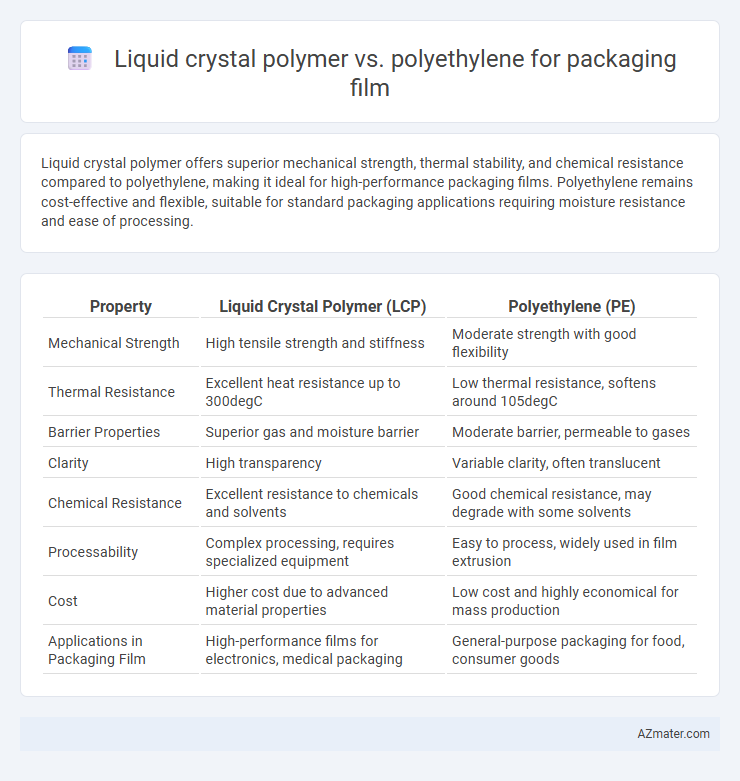 Liquid crystal polymer vs. polyethylene for packaging film

Liquid crystal polymer offers superior mechanical strength, thermal stability, and chemical resistance compared to polyethylene, making it ideal for high-performance packaging films. Polyethylene remains cost-effective and flexible, suitable for standard packaging applications requiring moisture resistance and ease of processing.

| Property | Liquid Crystal Polymer (LCP) | Polyethylene (PE) |
|---|---|---|
| Mechanical Strength | High tensile strength and stiffness | Moderate strength with good flexibility |
| Thermal Resistance | Excellent heat resistance up to 300degC | Low thermal resistance, softens around 105degC |
| Barrier Properties | Superior gas and moisture barrier | Moderate barrier, permeable to gases |
| Clarity | High transparency | Variable clarity, often translucent |
| Chemical Resistance | Excellent resistance to chemicals and solvents | Good chemical resistance, may degrade with some solvents |
| Processability | Complex processing, requires specialized equipment | Easy to process, widely used in film extrusion |
| Cost | Higher cost due to advanced material properties | Low cost and highly economical for mass production |
| Applications in Packaging Film | High-performance films for electronics, medical packaging | General-purpose packaging for food, consumer goods |

AZmater.com