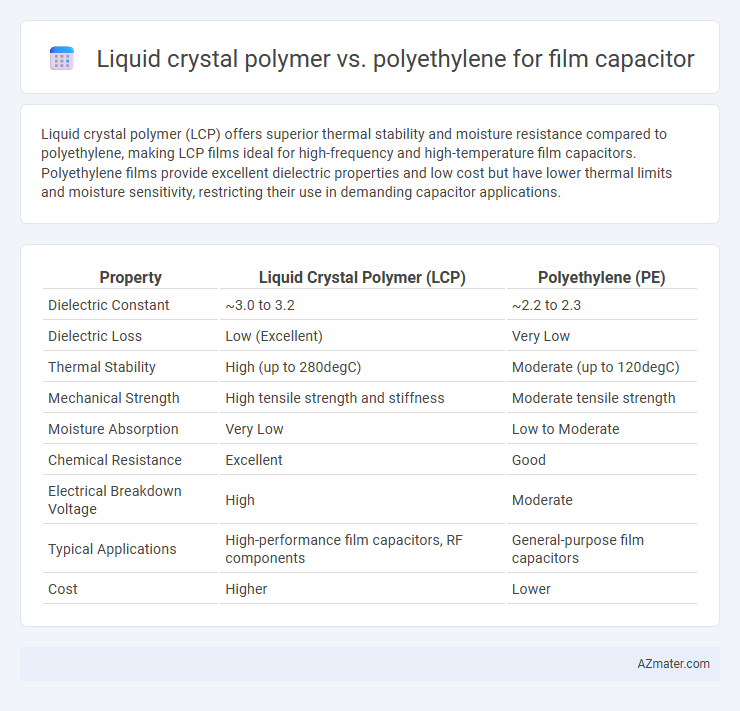 Liquid crystal polymer vs. polyethylene for film capacitor

Liquid crystal polymer (LCP) offers superior thermal stability and moisture resistance compared to polyethylene, making LCP films ideal for high-frequency and high-temperature film capacitors. Polyethylene films provide excellent dielectric properties and low cost but have lower thermal limits and moisture sensitivity, restricting their use in demanding capacitor applications.

| Property | Liquid Crystal Polymer (LCP) | Polyethylene (PE) |
|---|---|---|
| Dielectric Constant | ~3.0 to 3.2 | ~2.2 to 2.3 |
| Dielectric Loss | Low (Excellent) | Very Low |
| Thermal Stability | High (up to 280degC) | Moderate (up to 120degC) |
| Mechanical Strength | High tensile strength and stiffness | Moderate tensile strength |
| Moisture Absorption | Very Low | Low to Moderate |
| Chemical Resistance | Excellent | Good |
| Electrical Breakdown Voltage | High | Moderate |
| Typical Applications | High-performance film capacitors, RF components | General-purpose film capacitors |
| Cost | Higher | Lower |

AZmater.com