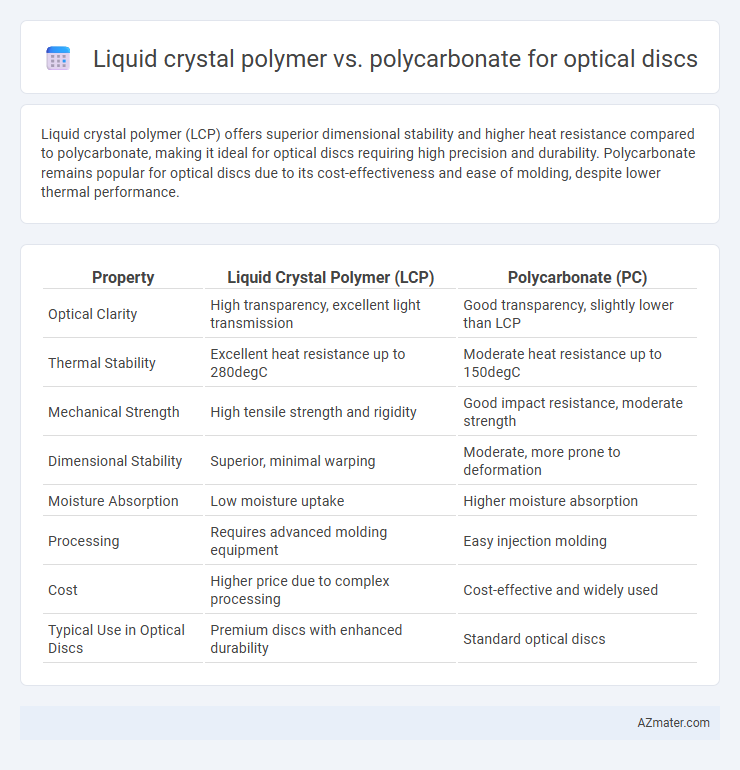 Liquid crystal polymer vs. polycarbonate for optical discs

Liquid crystal polymer (LCP) offers superior dimensional stability and higher heat resistance compared to polycarbonate, making it ideal for optical discs requiring high precision and durability. Polycarbonate remains popular for optical discs due to its cost-effectiveness and ease of molding, despite lower thermal performance.

| Property | Liquid Crystal Polymer (LCP) | Polycarbonate (PC) |
|---|---|---|
| Optical Clarity | High transparency, excellent light transmission | Good transparency, slightly lower than LCP |
| Thermal Stability | Excellent heat resistance up to 280degC | Moderate heat resistance up to 150degC |
| Mechanical Strength | High tensile strength and rigidity | Good impact resistance, moderate strength |
| Dimensional Stability | Superior, minimal warping | Moderate, more prone to deformation |
| Moisture Absorption | Low moisture uptake | Higher moisture absorption |
| Processing | Requires advanced molding equipment | Easy injection molding |
| Cost | Higher price due to complex processing | Cost-effective and widely used |
| Typical Use in Optical Discs | Premium discs with enhanced durability | Standard optical discs |

AZmater.com