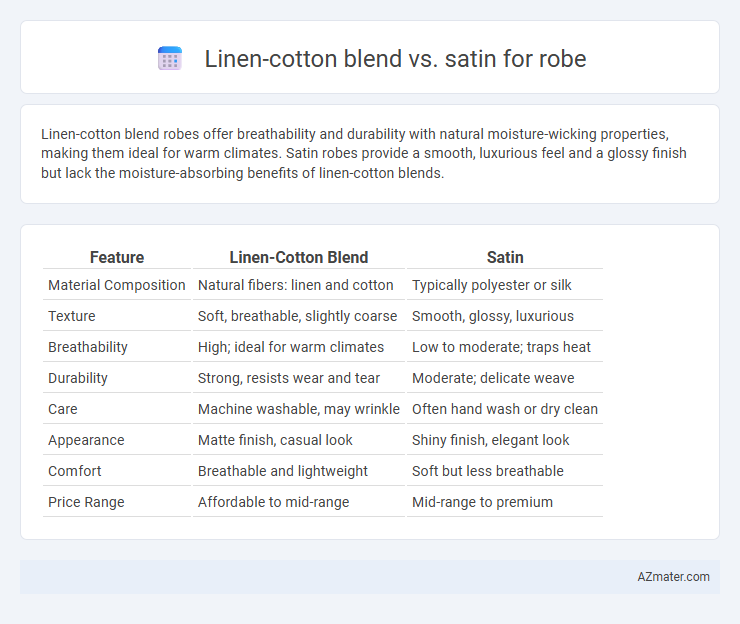 Linen-cotton blend vs. satin for robe

Linen-cotton blend robes offer breathability and durability with natural moisture-wicking properties, making them ideal for warm climates. Satin robes provide a smooth, luxurious feel and a glossy finish but lack the moisture-absorbing benefits of linen-cotton blends.

| Feature | Linen-Cotton Blend | Satin |
|---|---|---|
| Material Composition | Natural fibers: linen and cotton | Typically polyester or silk |
| Texture | Soft, breathable, slightly coarse | Smooth, glossy, luxurious |
| Breathability | High; ideal for warm climates | Low to moderate; traps heat |
| Durability | Strong, resists wear and tear | Moderate; delicate weave |
| Care | Machine washable, may wrinkle | Often hand wash or dry clean |
| Appearance | Matte finish, casual look | Shiny finish, elegant look |
| Comfort | Breathable and lightweight | Soft but less breathable |
| Price Range | Affordable to mid-range | Mid-range to premium |

AZmater.com