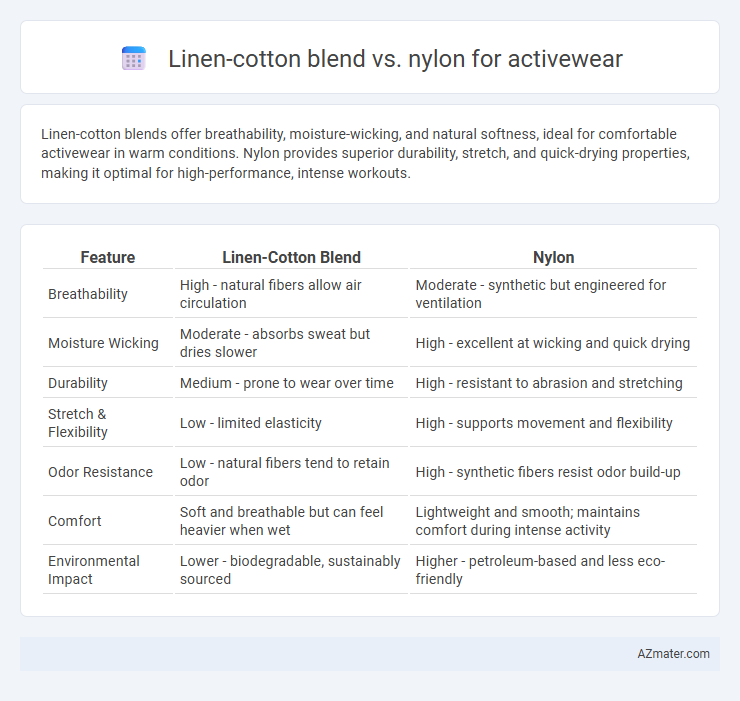 Linen-cotton blend vs. nylon for activewear

Linen-cotton blends offer breathability, moisture-wicking, and natural softness, ideal for comfortable activewear in warm conditions. Nylon provides superior durability, stretch, and quick-drying properties, making it optimal for high-performance, intense workouts.

| Feature | Linen-Cotton Blend | Nylon |
|---|---|---|
| Breathability | High - natural fibers allow air circulation | Moderate - synthetic but engineered for ventilation |
| Moisture Wicking | Moderate - absorbs sweat but dries slower | High - excellent at wicking and quick drying |
| Durability | Medium - prone to wear over time | High - resistant to abrasion and stretching |
| Stretch & Flexibility | Low - limited elasticity | High - supports movement and flexibility |
| Odor Resistance | Low - natural fibers tend to retain odor | High - synthetic fibers resist odor build-up |
| Comfort | Soft and breathable but can feel heavier when wet | Lightweight and smooth; maintains comfort during intense activity |
| Environmental Impact | Lower - biodegradable, sustainably sourced | Higher - petroleum-based and less eco-friendly |

AZmater.com