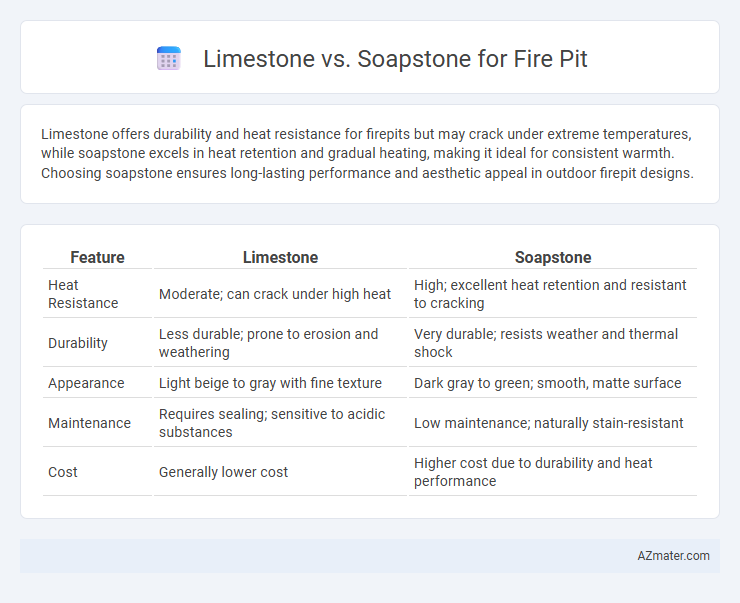 Limestone vs. Soapstone for Fire Pit

Limestone offers durability and heat resistance for firepits but may crack under extreme temperatures, while soapstone excels in heat retention and gradual heating, making it ideal for consistent warmth. Choosing soapstone ensures long-lasting performance and aesthetic appeal in outdoor firepit designs.

| Feature | Limestone | Soapstone |
|---|---|---|
| Heat Resistance | Moderate; can crack under high heat | High; excellent heat retention and resistant to cracking |
| Durability | Less durable; prone to erosion and weathering | Very durable; resists weather and thermal shock |
| Appearance | Light beige to gray with fine texture | Dark gray to green; smooth, matte surface |
| Maintenance | Requires sealing; sensitive to acidic substances | Low maintenance; naturally stain-resistant |
| Cost | Generally lower cost | Higher cost due to durability and heat performance |

AZmater.com